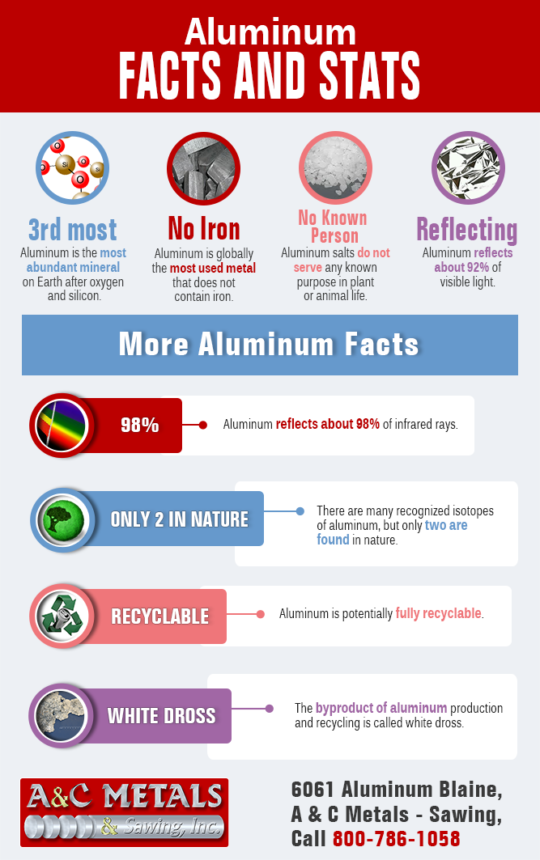 Aluminum
FACTS AND STATS

3rd most
Aluminum is the most abundant mineral on Earth after oxygen and silicon.

No Iron
Aluminum is globally the most used metal that does not contain iron.

No Known Person
Aluminum salts do not serve any known purpose in plant or animal life.

Reflecting
Aluminum reflects about 92% of visible light.

More Aluminum Facts

98%
Aluminum reflects about 98% of infrared rays.

ONLY 2 IN NATURE
There are many recognized isotopes of aluminum, but only two are found in nature.

RECYCLABLE
Aluminum is potentially fully recyclable.

WHITE DROSS
The byproduct of aluminum production and recycling is called white dross.

A&C METALS
& Sawing, Inc.

6061 Aluminum Blaine, A & C Metals - Sawing, Call 800-786-1058