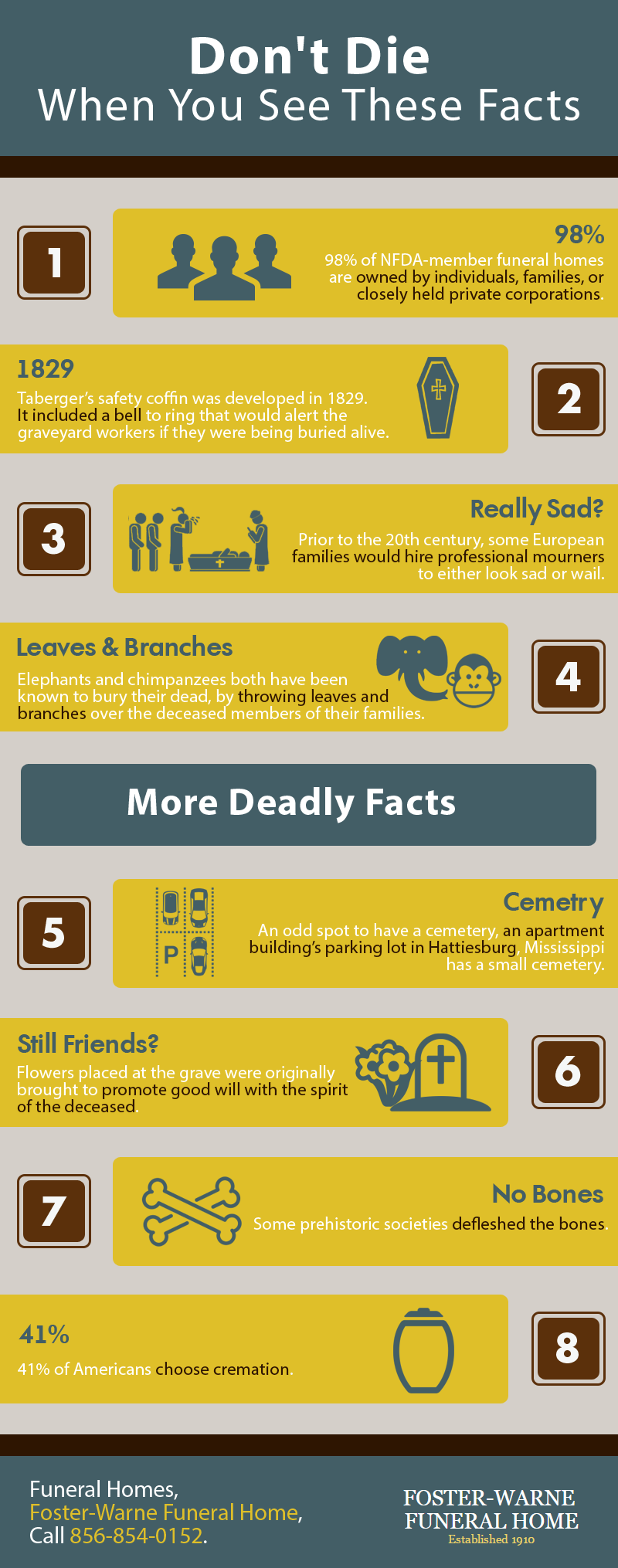 Don't Die
When You See These Facts

1

98%

98% of NFDA-member funeral homes are owned by individuals, families, or closely held private corporations.

1829

Taberger's safety coffin was developed in 1829. It included a bell to ring that would alert the graveyard workers if they were being buried alive.

2

3

Really Sad?

Prior to the 20th century, some European families would hire professional mourners to either look sad or wail.

Leaves & Branches

Elephants and chimpanzees both have been known to bury their dead, by throwing leaves and branches over the deceased members of their families.

4

More Deadly Facts

5

P

Cemetry

An odd spot to have a cemetery, an apartment building's parking lot in Hattiesburg, Mississippi has a small cemetery.

Still Friends?

Flowers placed at the grave were originally brought to promote good will with the spirit of the deceased.

6

7

No Bones

Some prehistoric societies defleshed the bones.

41%

41% of Americans choose cremation.

8

Funeral Homes,
Foster-Warne Funeral Home,
Call 856-854-0152.

FOSTER-WARNE
FUNERAL HOME
Established 1910