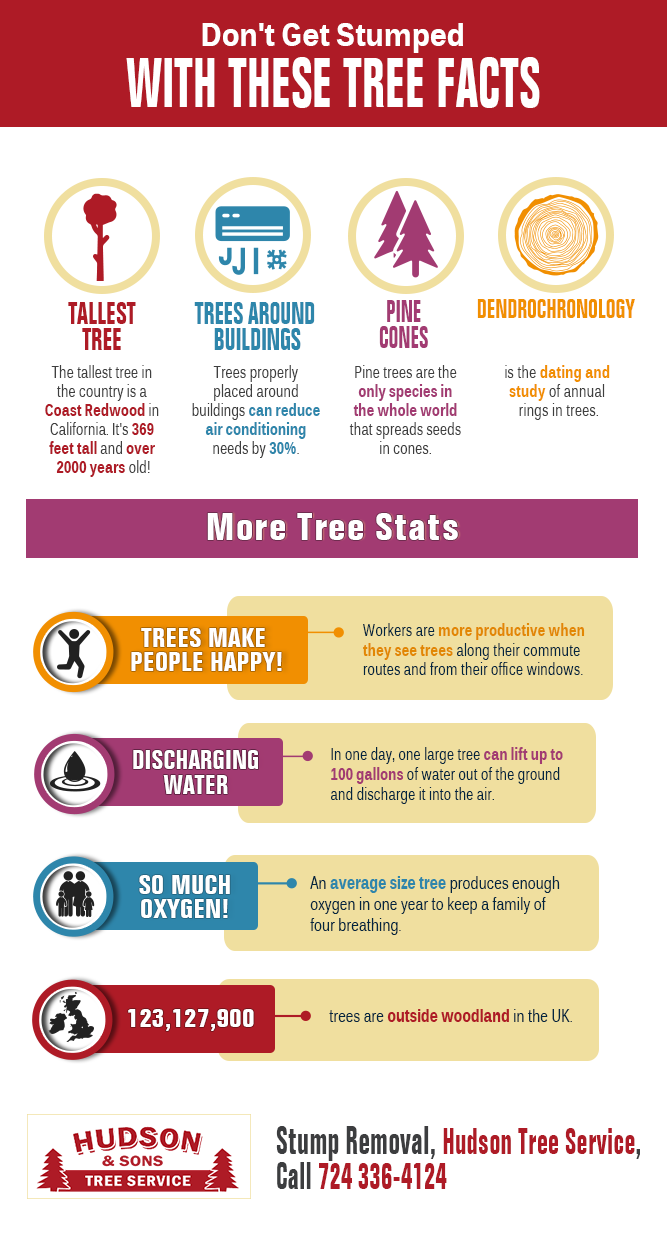 Don't Get Stumped
WITH THESE TREE FACTS

TALLEST TREE

The tallest tree in the country is a Coast Redwood in California. It's 369 feet tall and over 2000 years old!

TREES AROUND BUILDINGS

Trees properly placed around buildings can reduce air conditioning needs by 30%.

PINE CONES

Pine trees are the only species in the whole world that spreads seeds in cones.

DENDROCHRONOLOGY

is the dating and study of annual rings in trees.

More Tree Stats

TREES MAKE PEOPLE HAPPY!

Workers are more productive when they see trees along their commute routes and from their office windows.

DISCHARGING WATER

In one day, one large tree can lift up to 100 gallons of water out of the ground and discharge it into the air.

SO MUCH OXYGEN!

An average size tree produces enough oxygen in one year to keep a family of four breathing.

123,127,900

trees are outside woodland in the UK.

HUDSON & SONS TREE SERVICE

Stump Removal, Hudson Tree Service, Call 724 336-4124