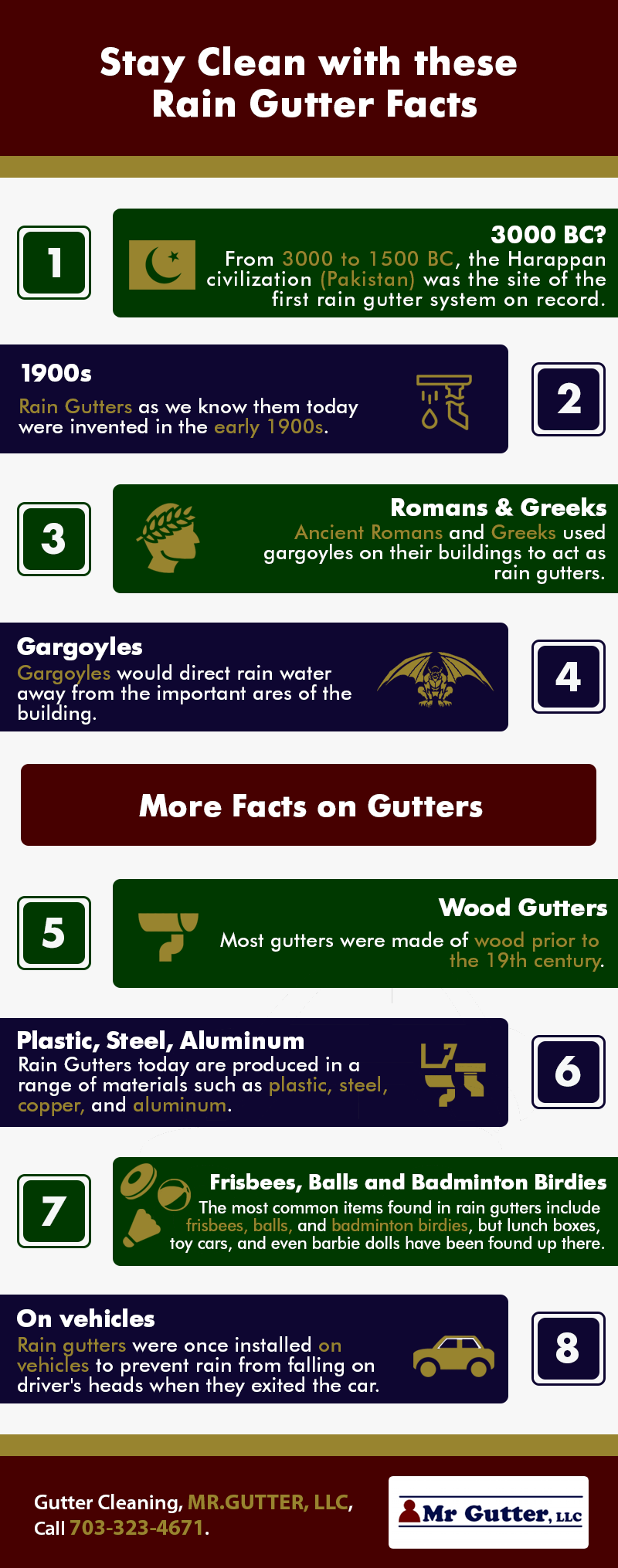 Stay Clean with these Rain Gutter Facts

1

3000 BC?
From 3000 to 1500 BC, the Harappan civilization (Pakistan) was the site of the first rain gutter system on record.

1900s
Rain Gutters as we know them today were invented in the early 1900s.

2

3

Romans & Greeks
Ancient Romans and Greeks used gargoyles on their buildings to act as rain gutters.

Gargoyles
Gargoyles would direct rain water away from the important ares of the building.

4

More Facts on Gutters

5

Wood Gutters
Most gutters were made of wood prior to the 19th century.

Plastic, Steel, Aluminum
Rain Gutters today are produced in a range of materials such as plastic, steel, copper, and aluminum.

6

7

Frisbees, Balls and Badminton Birdies
The most common items found in rain gutters include frisbees, balls, and badminton birdies, but lunch boxes, toy cars, and even barbie dolls have been found up there.

On vehicles
Rain gutters were once installed on vehicles to prevent rain from falling on driver's heads when they exited the car.

8

Gutter Cleaning, MR.GUTTER, LLC, Call 703-323-4671.

Mr Gutter, LLC