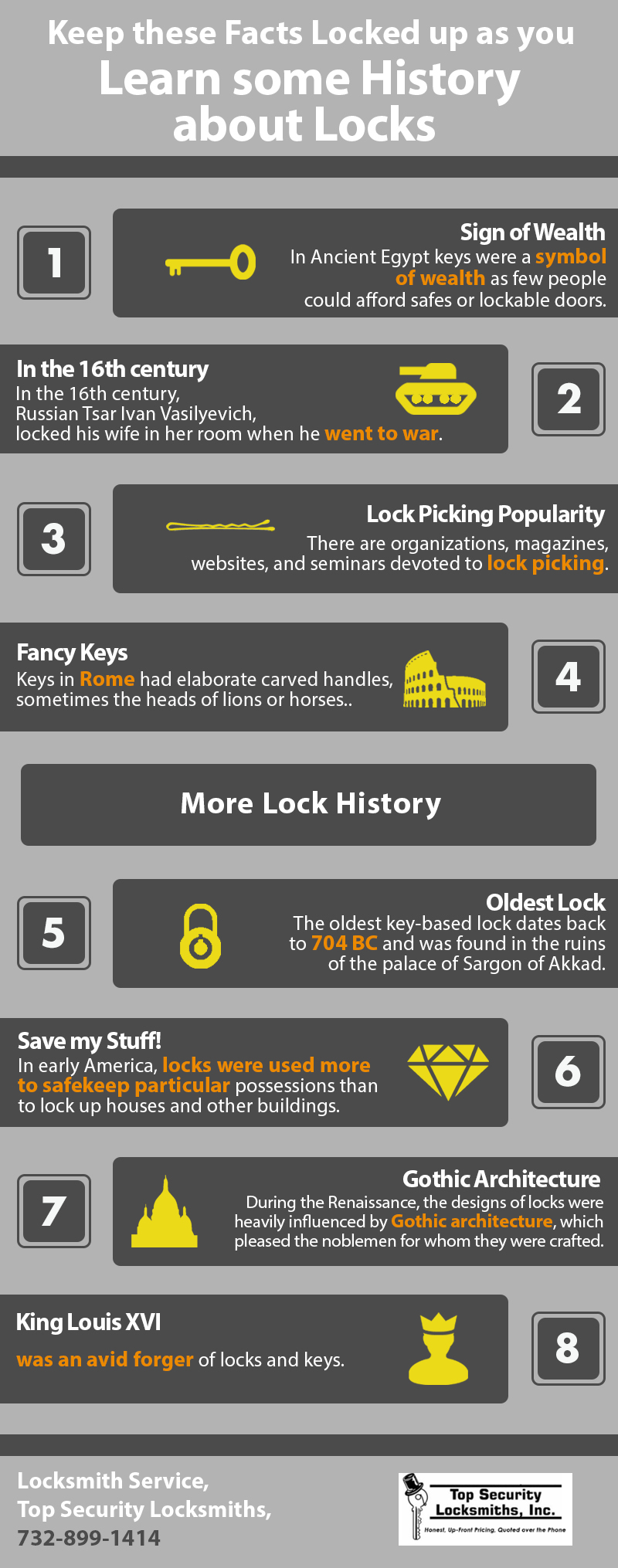 Keep these Facts Locked up as you
Learn some History about Locks

1

Sign of Wealth
In Ancient Egypt keys were a symbol of wealth as few people could afford safes or lockable doors.

In the 16th century
In the 16th century, Russian Tsar Ivan Vasilyevich, locked his wife in her room when he went to war.

2

3

Lock Picking Popularity
There are organizations, magazines, websites, and seminars devoted to lock picking.

Fancy Keys
Keys in Rome had elaborate carved handles, sometimes the heads of lions or horses..

4

More Lock History

5

Oldest Lock
The oldest key-based lock dates back to 704 BC and was found in the ruins of the palace of Sargon of Akkad.

Save my Stuff!
In early America, locks were used more to safekeep particular possessions than to lock up houses and other buildings.

6

7

Gothic Architecture
During the Renaissance, the designs of locks were heavily influenced by Gothic architecture, which pleased the noblemen for whom they were crafted.

King Louis XVI
was an avid forger of locks and keys.

8

Locksmith Service,
Top Security Locksmiths,
732-899-1414

Top Security Locksmiths, Inc.
Honest, Up-front Pricing, Quoted over the Phone