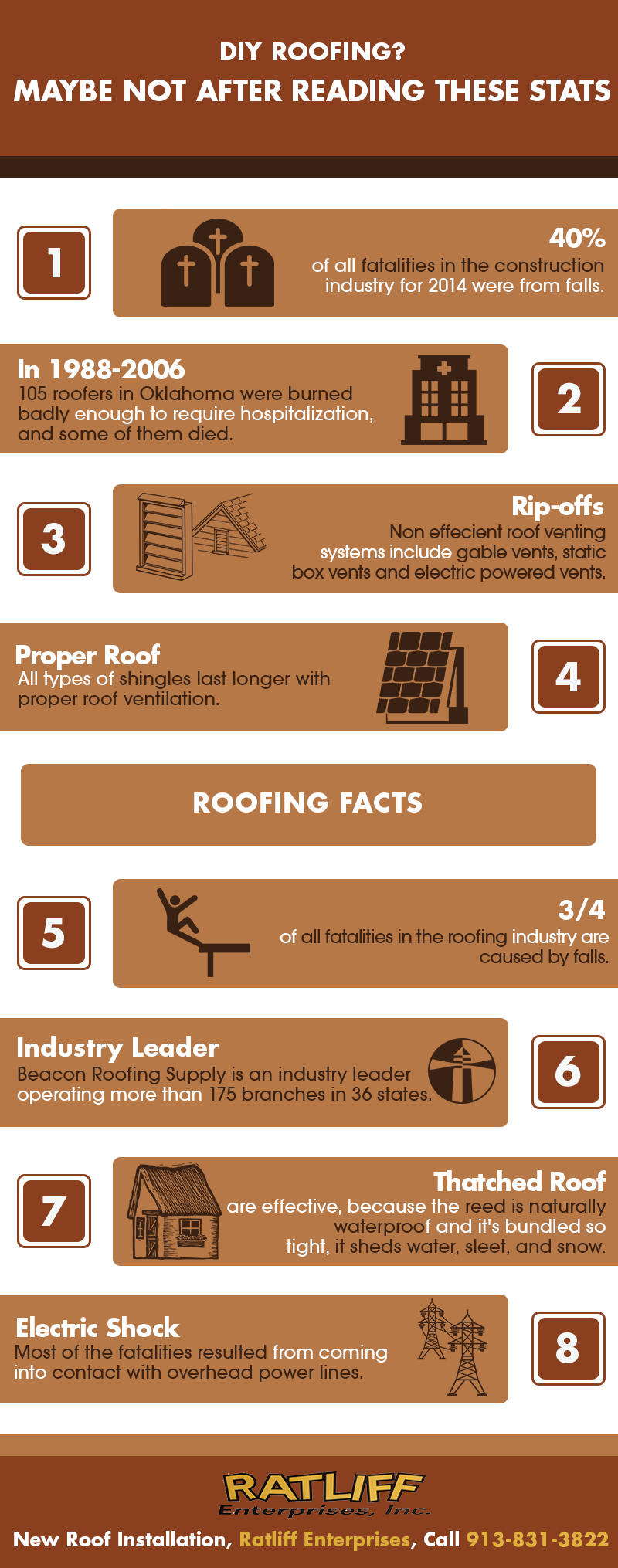 DIY ROOFING?
MAYBE NOT AFTER READING THESE STATS

1

40%
of all fatalities in the construction industry for 2014 were from falls.

In 1988-2006
105 roofers in Oklahoma were burned badly enough to require hospitalization, and some of them died.

2

3

Rip-offs
Non effecient roof venting systems include gable vents, static box vents and electric powered vents.

Proper Roof
All types of shingles last longer with proper roof ventilation.

4

ROOFING FACTS

5

3/4
of all fatalities in the roofing industry are caused by falls.

Industry Leader
Beacon Roofing Supply is an industry leader operating more than 175 branches in 36 states.

6

7

Thatched Roof
are effective, because the reed is naturally waterproof and it's bundled so tight, it sheds water, sleet, and snow.

Electric Shock
Most of the fatalities resulted from coming into contact with overhead power lines.

8

RATLIFF
Enterprises, Inc.

New Roof Installation, Ratliff Enterprises, Call 913-831-3822