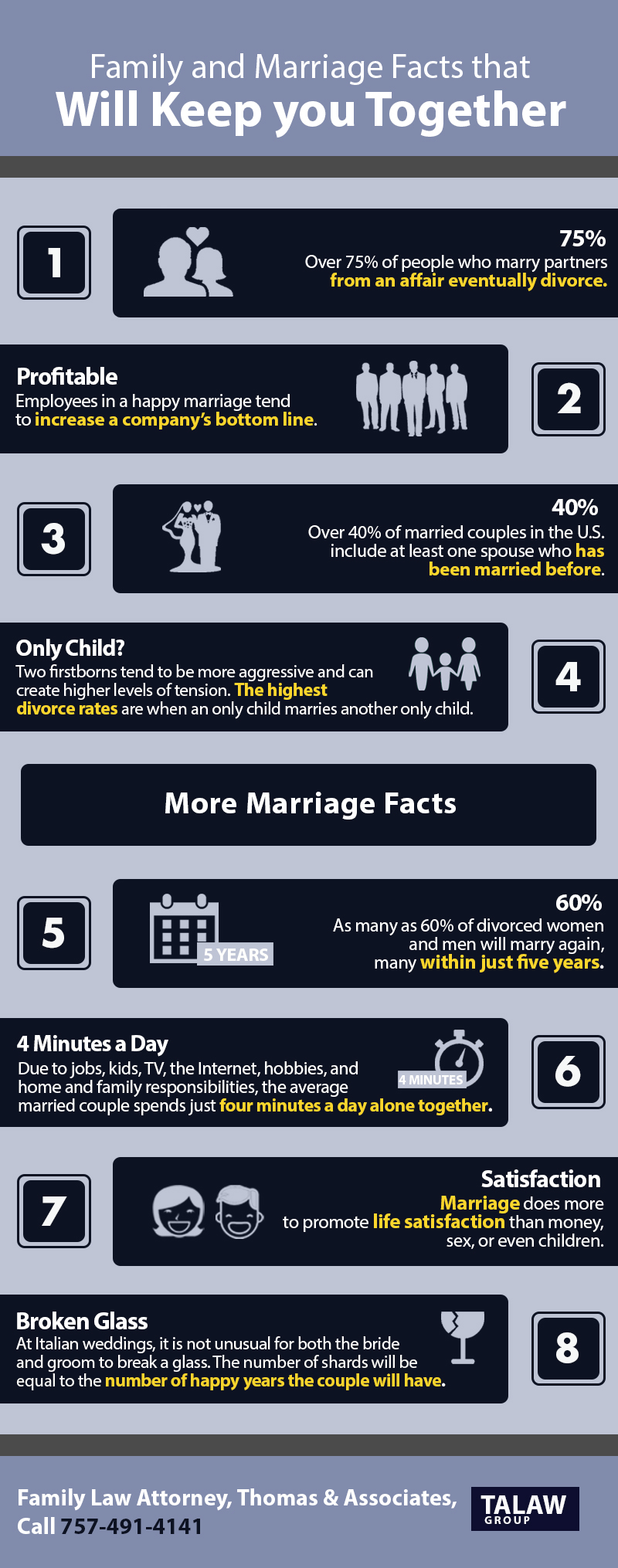 Family and Marriage Facts that
Will Keep you Together

1

75%
Over 75% of people who marry partners from an affair eventually divorce.

Profitable
Employees in a happy marriage tend to increase a company's bottom line.

2

3

40%
Over 40% of married couples in the U.S. include at least one spouse who has been married before.

Only Child?
Two firstborns tend to be more aggressive and can create higher levels of tension. The highest divorce rates are when an only child marries another only child.

4

More Marriage Facts

5

5 YEARS

60%
As many as 60% of divorced women and men will marry again, many within just five years.

4 Minutes a Day
Due to jobs, kids, TV, the Internet, hobbies, and home and family responsibilities, the average married couple spends just four minutes a day alone together.

4 MINUTES

6

7

Satisfaction
Marriage does more to promote life satisfaction than money, sex, or even children.

Broken Glass
At Italian weddings, it is not unusual for both the bride and groom to break a glass. The number of shards will be equal to the number of happy years the couple will have.

8

Family Law Attorney, Thomas & Associates,
Call 757-491-4141

TALAW
GROUP