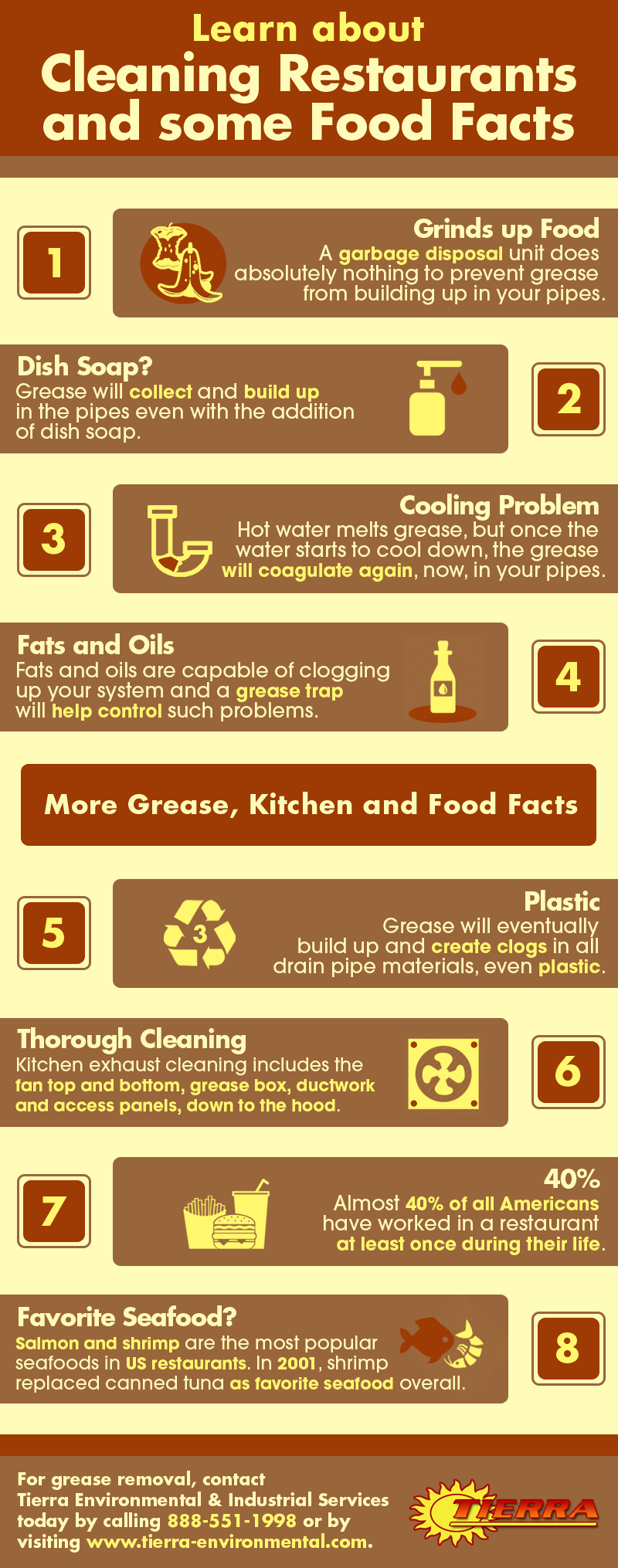 Learn about
Cleaning Restaurants and some Food Facts

1

Grinds up Food
A garbage disposal unit does absolutely nothing to prevent grease from building up in your pipes.

Dish Soap?
Grease will collect and build up in the pipes even with the addition of dish soap.

2

3

Cooling Problem
Hot water melts grease, but once the water starts to cool down, the grease will coagulate again, now, in your pipes.

Fats and Oils
Fats and oils are capable of clogging up your system and a grease trap will help control such problems.

4

More Grease, Kitchen and Food Facts

5

3

Plastic
Grease will eventually build up and create clogs in all drain pipe materials, even plastic.

Thorough Cleaning
Kitchen exhaust cleaning includes the fan top and bottom, grease box, ductwork and access panels, down to the hood.

6

7

40%
Almost 40% of all Americans have worked in a restaurant at least once during their life.

Favorite Seafood?
Salmon and shrimp are the most popular seafoods in US restaurants. In 2001, shrimp replaced canned tuna as favorite seafood overall.

8

For grease removal, contact Tierra Environmental & Industrial Services today by calling 888-551-1998 or by visiting www.tierra-environmental.com.

TIERRA