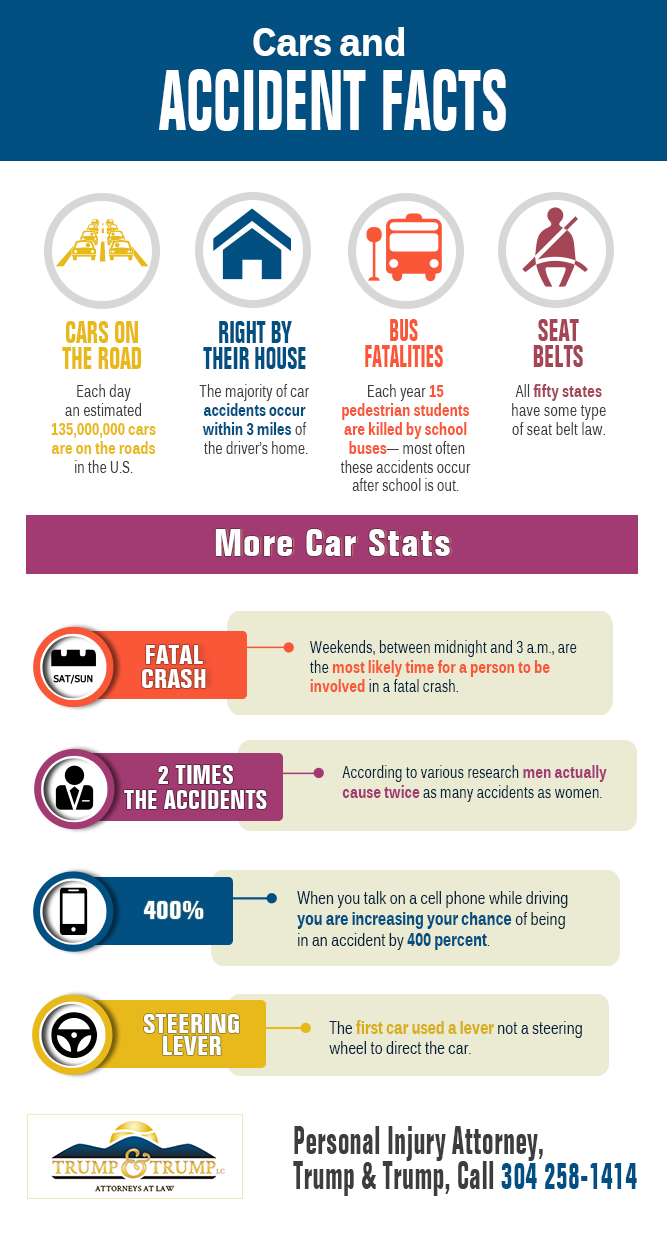 Cars and
ACCIDENT FACTS

CARS ON THE ROAD

Each day an estimated 135,000,000 cars are on the roads in the U.S.

RIGHT BY THEIR HOUSE

The majority of car accidents occur within 3 miles of the driver's home.

BUS FATALITIES

Each year 15 pedestrian students are killed by school buses— most often these accidents occur after school is out.

SEAT BELTS

All fifty states have some type of seat belt law.

More Car Stats

SAT/SUN

FATAL CRASH

Weekends, between midnight and 3 a.m., are the most likely time for a person to be involved in a fatal crash.

2 TIMES THE ACCIDENTS

According to various research men actually cause twice as many accidents as women.

400%

When you talk on a cell phone while driving you are increasing your chance of being in an accident by 400 percent.

STEERING LEVER

The first car used a lever not a steering wheel to direct the car.

TRUMP & TRUMP L.C.
ATTORNEYS AT LAW

Personal Injury Attorney, Trump & Trump, Call 304 258-1414