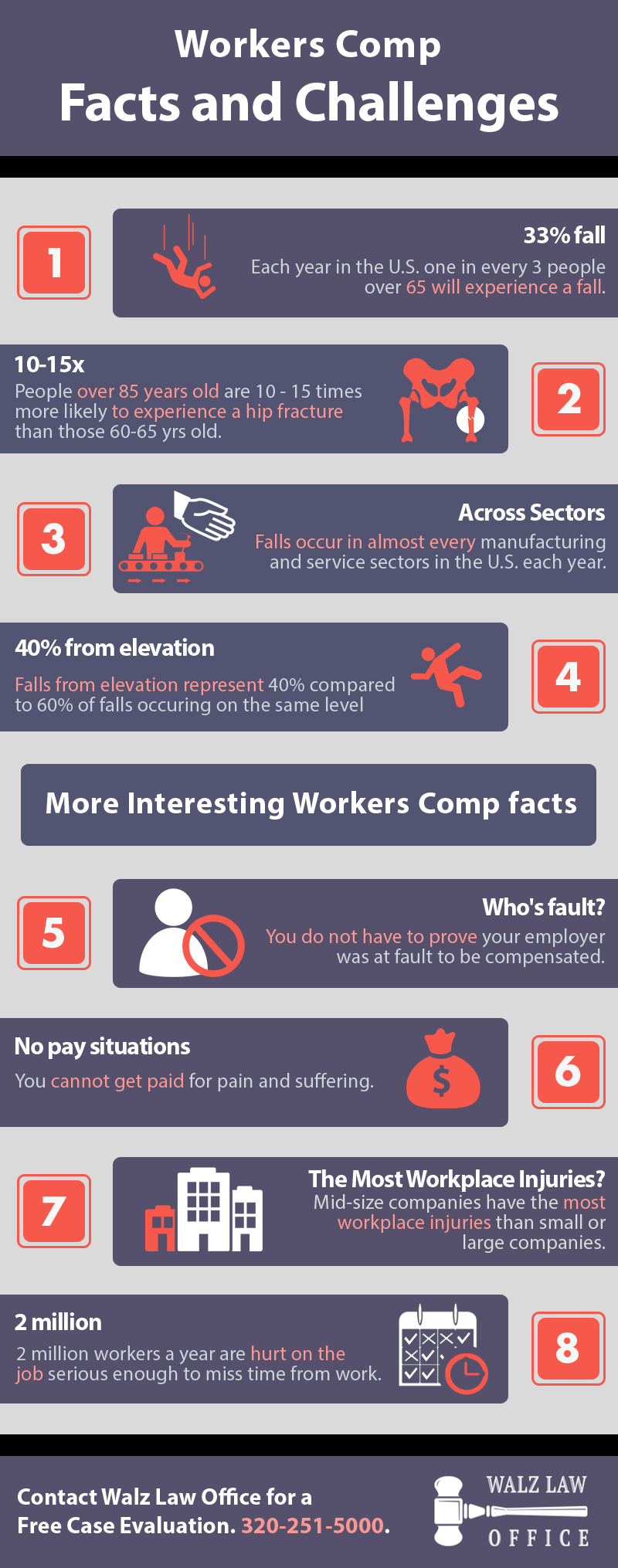 Workers Comp
Facts and Challenges

1

33% fall
Each year in the U.S. one in every 3 people over 65 will experience a fall.

10-15x
People over 85 years old are 10 - 15 times more likely to experience a hip fracture than those 60-65 yrs old.

2

3

Across Sectors
Falls occur in almost every manufacturing and service sectors in the U.S. each year.

40% from elevation
Falls from elevation represent 40% compared to 60% of falls occuring on the same level

4

More Interesting Workers Comp facts

5

Who's fault?
You do not have to prove your employer was at fault to be compensated.

No pay situations
You cannot get paid for pain and suffering.

$

6

7

The Most Workplace Injuries?
Mid-size companies have the most workplace injuries than small or large companies.

2 million
2 million workers a year are hurt on the job serious enough to miss time from work.

8

Contact Walz Law Office for a Free Case Evaluation. 320-251-5000.

WALZ LAW
OFFICE