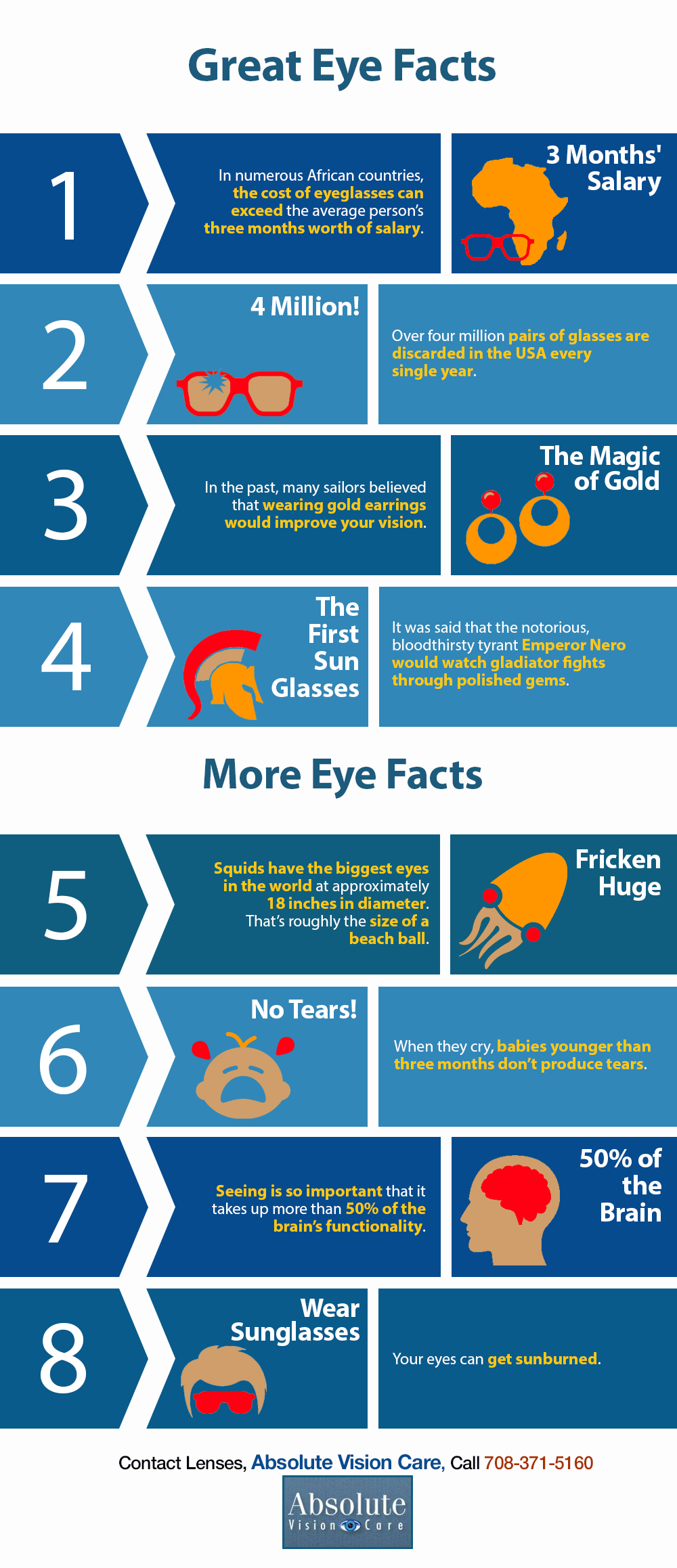 Great Eye Facts

1

In numerous African countries, the cost of eyeglasses can exceed the average person's three months worth of salary.

3 Months' Salary

2

4 Million!

Over four million pairs of glasses are discarded in the USA every single year.

3

In the past, many sailors believed that wearing gold earrings would improve your vision.

The Magic of Gold

4

The First Sun Glasses

It was said that the notorious, bloodthirsty tyrant Emperor Nero would watch gladiator fights through polished gems.

More Eye Facts

5

Squids have the biggest eyes in the world at approximately 18 inches in diameter. That's roughly the size of a beach ball.

Fricken Huge

6

No Tears!

When they cry, babies younger than three months don't produce tears.

7

Seeing is so important that it takes up more than 50% of the brain's functionality.

50% of the Brain

8

Wear Sunglasses

Your eyes can get sunburned.

Contact Lenses, Absolute Vision Care, Call 708-371-5160

Absolute Vision Care