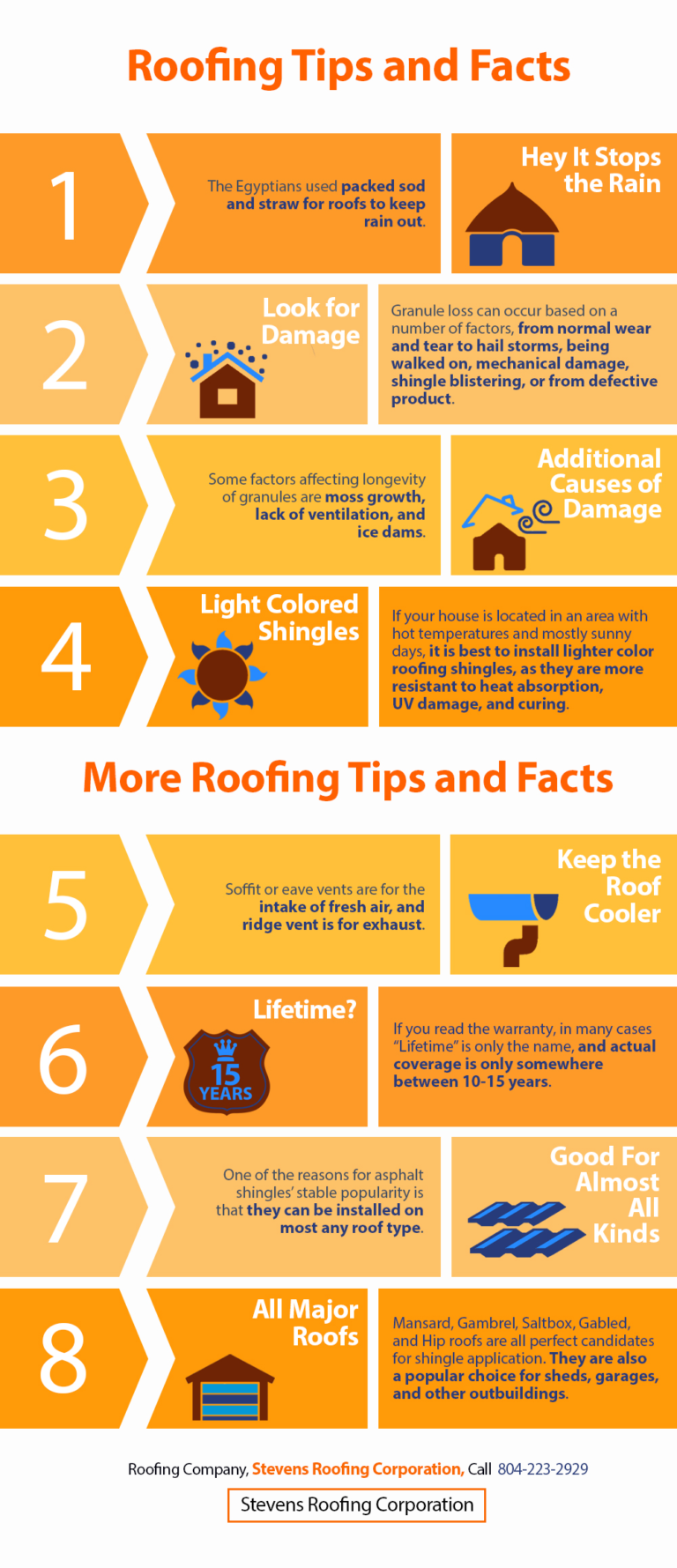 Roofing Tips and Facts

1

The Egyptians used packed sod and straw for roofs to keep rain out.

Hey It Stops the Rain

2

Look for Damage

Granule loss can occur based on a number of factors, from normal wear and tear to hail storms, being walked on, mechanical damage, shingle blistering, or from defective product.

3

Some factors affecting longevity of granules are moss growth, lack of ventilation, and ice dams.

Additional Causes of Damage

4

Light Colored Shingles

If your house is located in an area with hot temperatures and mostly sunny days, it is best to install lighter color roofing shingles, as they are more resistant to heat absorption, UV damage, and curing.

More Roofing Tips and Facts

5

Soffit or eave vents are for the intake of fresh air, and ridge vent is for exhaust.

Keep the Roof Cooler

6

Lifetime?

15 YEARS

If you read the warranty, in many cases "Lifetime" is only the name, and actual coverage is only somewhere between 10-15 years.

7

One of the reasons for asphalt shingles' stable popularity is that they can be installed on most any roof type.

Good For Almost All Kinds

8

All Major Roofs

Mansard, Gambrel, Saltbox, Gabled, and Hip roofs are all perfect candidates for shingle application. They are also a popular choice for sheds, garages, and other outbuildings.

Roofing Company, Stevens Roofing Corporation, Call 804-223-2929

Stevens Roofing Corporation