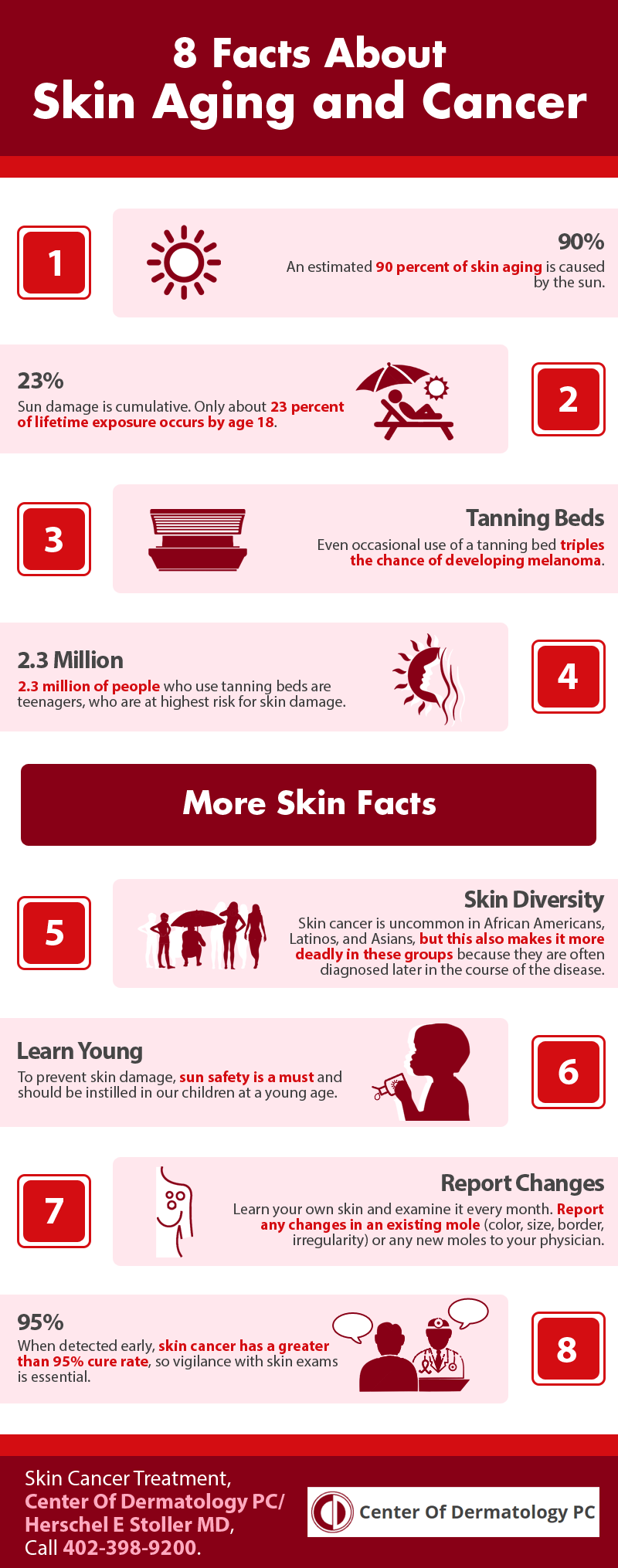 8 Facts About
Skin Aging and Cancer

1

90%
An estimated 90 percent of skin aging is caused by the sun.

23%
Sun damage is cumulative. Only about 23 percent of lifetime exposure occurs by age 18.

2

3

Tanning Beds
Even occasional use of a tanning bed triples the chance of developing melanoma.

2.3 Million
2.3 million of people who use tanning beds are teenagers, who are at highest risk for skin damage.

4

More Skin Facts

5

Skin Diversity
Skin cancer is uncommon in African Americans, Latinos, and Asians, but this also makes it more deadly in these groups because they are often diagnosed later in the course of the disease.

Learn Young
To prevent skin damage, sun safety is a must and should be instilled in our children at a young age.

6

7

Report Changes
Learn your own skin and examine it every month. Report any changes in an existing mole (color, size, border, irregularity) or any new moles to your physician.

95%
When detected early, skin cancer has a greater than 95% cure rate, so vigilance with skin exams is essential.

8

Skin Cancer Treatment,
Center Of Dermatology PC/
Herschel E Stoller MD,
Call 402-398-9200.

Center Of Dermatology PC