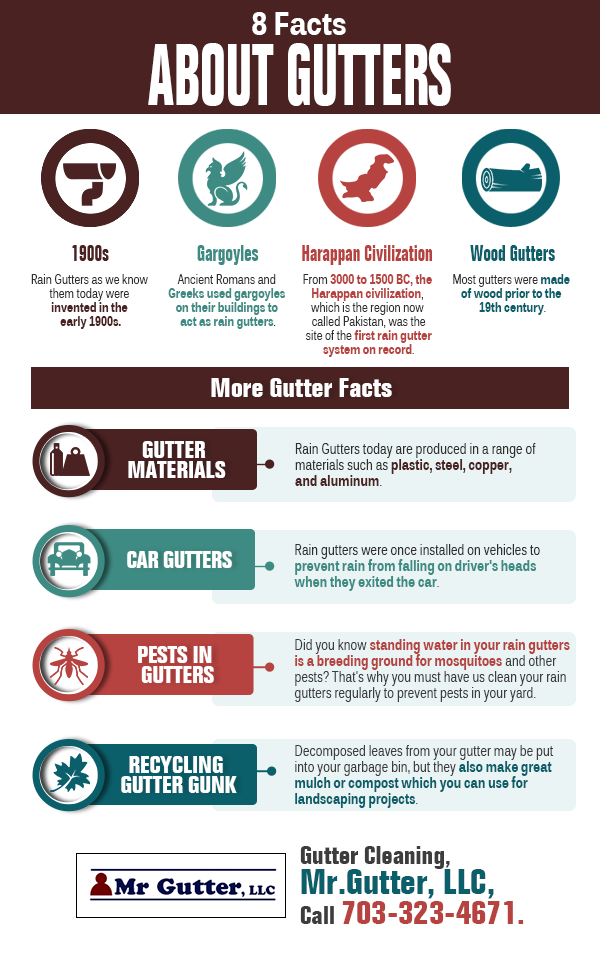 8 Facts
ABOUT GUTTERS

1900s
Rain Gutters as we know them today were invented in the early 1900s.

Gargoyles
Ancient Romans and Greeks used gargoyles on their buildings to act as rain gutters.

Harappan Civilization
From 3000 to 1500 BC, the Harappan civilization, which is the region now called Pakistan, was the site of the first rain gutter system on record.

Wood Gutters
Most gutters were made of wood prior to the 19th century.

More Gutter Facts

GUTTER MATERIALS
Rain Gutters today are produced in a range of materials such as plastic, steel, copper, and aluminum.

CAR GUTTERS
Rain gutters were once installed on vehicles to prevent rain from falling on driver's heads when they exited the car.

PESTS IN GUTTERS
Did you know standing water in your rain gutters is a breeding ground for mosquitoes and other pests? That's why you must have us clean your rain gutters regularly to prevent pests in your yard.

RECYCLING GUTTER GUNK
Decomposed leaves from your gutter may be put into your garbage bin, but they also make great mulch or compost which you can use for landscaping projects.

Mr Gutter, LLC

Gutter Cleaning,
Mr.Gutter, LLC,
Call 703-323-4671.