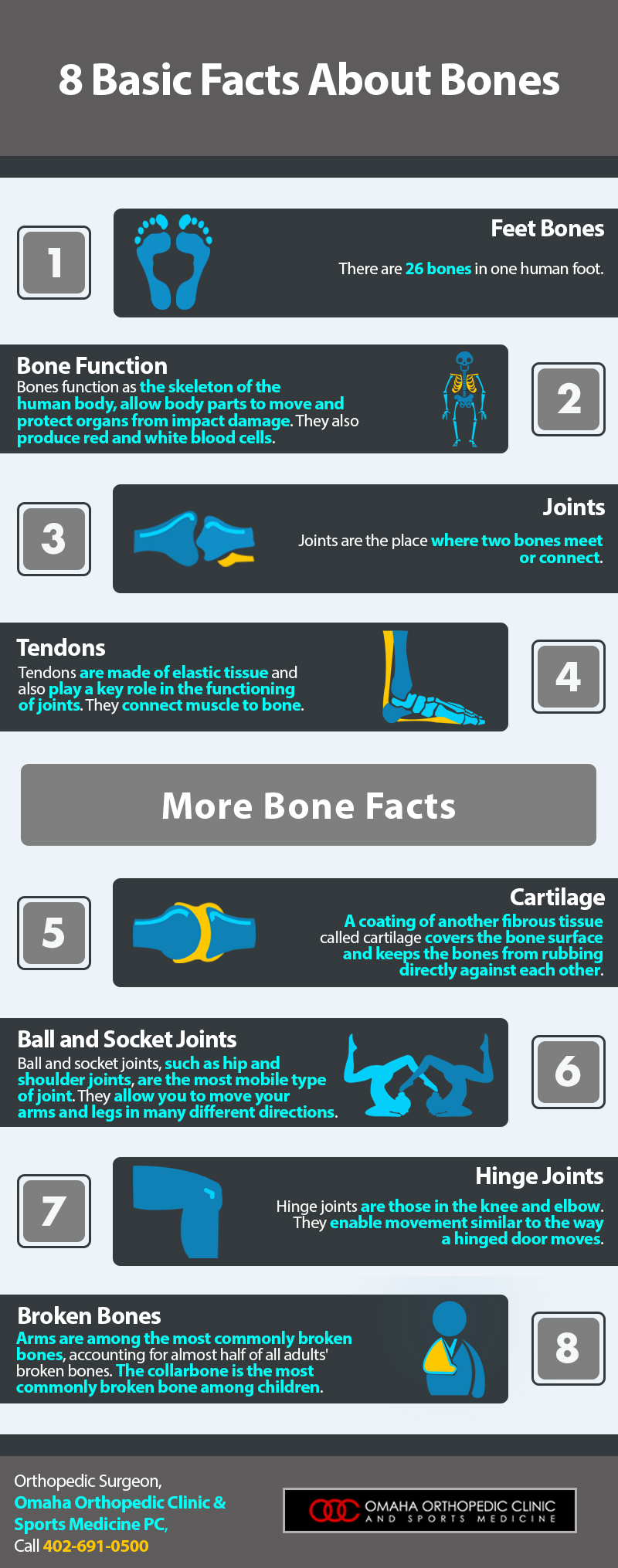 8 Basic Facts About Bones

1

Feet Bones

There are 26 bones in one human foot.

Bone Function

Bones function as the skeleton of the human body, allow body parts to move and protect organs from impact damage. They also produce red and white blood cells.

2

3

Joints

Joints are the place where two bones meet or connect.

Tendons

Tendons are made of elastic tissue and also play a key role in the functioning of joints. They connect muscle to bone.

4

More Bone Facts

5

Cartilage

A coating of another fibrous tissue called cartilage covers the bone surface and keeps the bones from rubbing directly against each other.

Ball and Socket Joints

Ball and socket joints, such as hip and shoulder joints, are the most mobile type of joint. They allow you to move your arms and legs in many different directions.

6

7

Hinge Joints

Hinge joints are those in the knee and elbow. They enable movement similar to the way a hinged door moves.

Broken Bones

Arms are among the most commonly broken bones, accounting for almost half of all adults' broken bones. The collarbone is the most commonly broken bone among children.

8

Orthopedic Surgeon,
Omaha Orthopedic Clinic & Sports Medicine PC,
Call 402-691-0500

OMAHA ORTHOPEDIC CLINIC
AND SPORTS MEDICINE