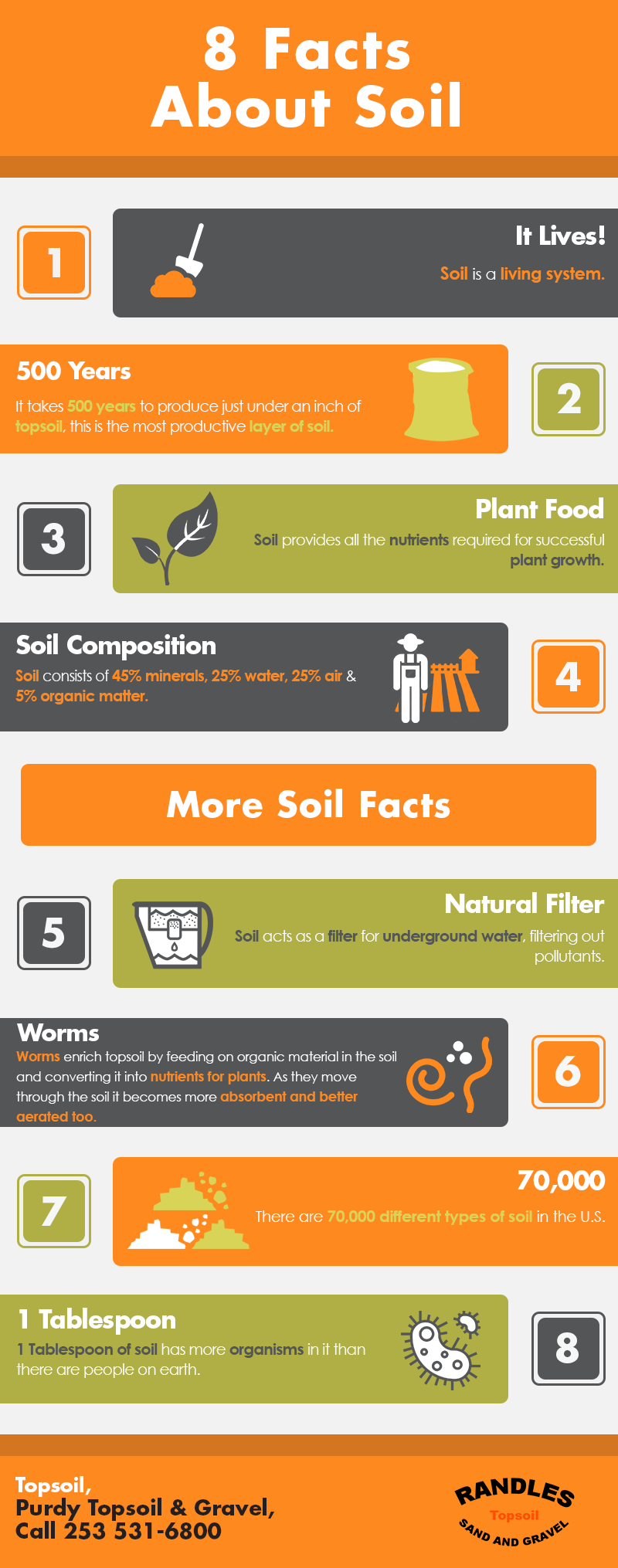 8 Facts About Soil

1

It Lives!

Soil is a living system.

500 Years

It takes 500 years to produce just under an inch of topsoil, this is the most productive layer of soil.

2

3

Plant Food

Soil provides all the nutrients required for successful plant growth.

Soil Composition

Soil consists of 45% minerals, 25% water, 25% air & 5% organic matter.

4

More Soil Facts

5

Natural Filter

Soil acts as a filter for underground water, filtering out pollutants.

Worms

Worms enrich topsoil by feeding on organic material in the soil and converting it into nutrients for plants. As they move through the soil it becomes more absorbent and better aerated too.

6

7

70,000

There are 70,000 different types of soil in the U.S.

1 Tablespoon

1 Tablespoon of soil has more organisms in it than there are people on earth.

8

Topsoil,
Purdy Topsoil & Gravel,
Call 253 531-6800

RANDLES
Topsoil
SAND AND GRAVEL