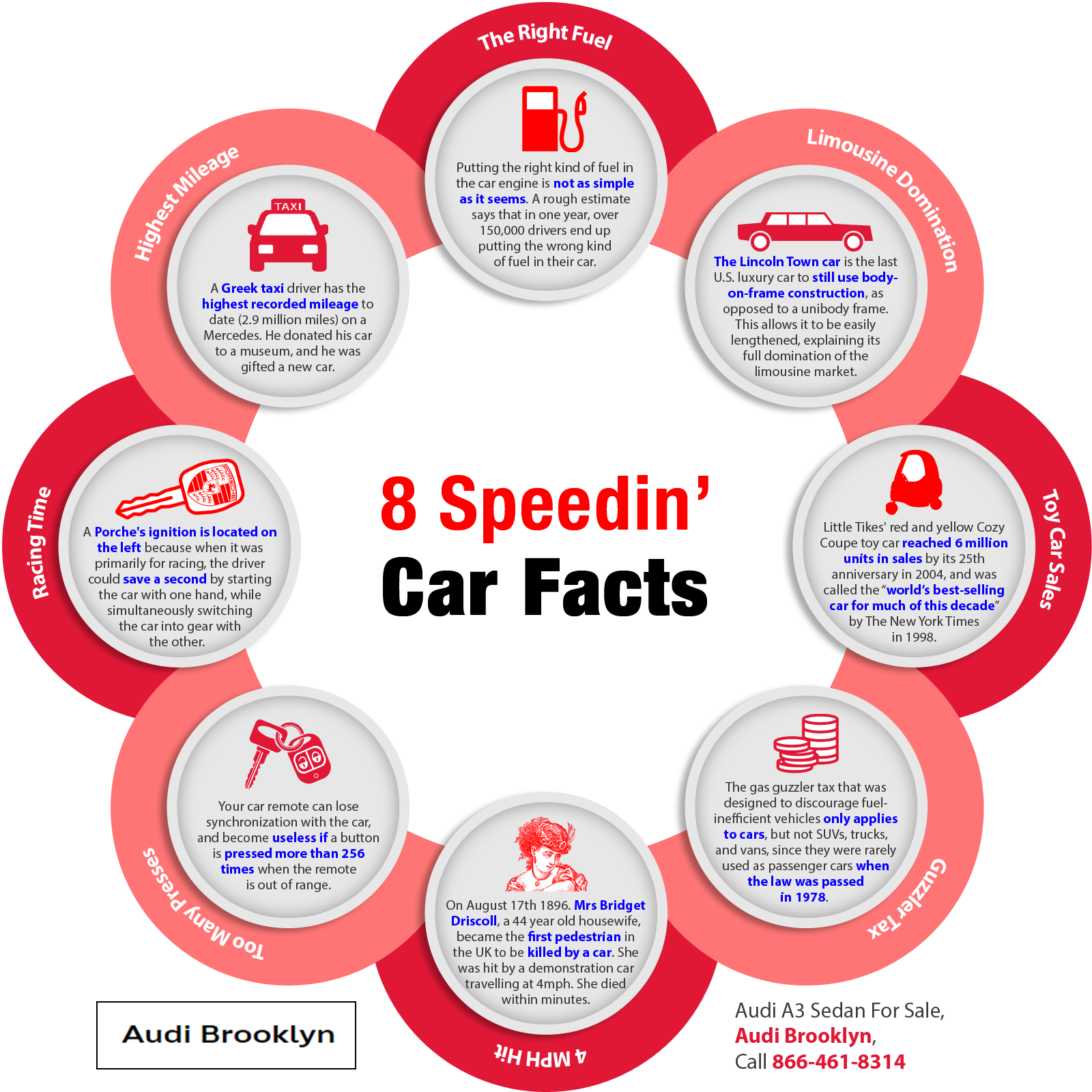 8 Speedin'
Car Facts

The Right Fuel

Putting the right kind of fuel in the car engine is not as simple as it seems. A rough estimate says that in one year, over 150,000 drivers end up putting the wrong kind of fuel in their car.

Limousine Domination

The Lincoln Town car is the last U.S. luxury car to still use body-on-frame construction, as opposed to a unibody frame. This allows it to be easily lengthened, explaining its full domination of the limousine market.

Toy Car Sales

Little Tikes' red and yellow Cozy Coupe toy car reached 6 million units in sales by its 25th anniversary in 2004, and was called the "world's best-selling car for much of this decade" by The New York Times in 1998.

Guzzler Tax

The gas guzzler tax that was designed to discourage fuel-inefficient vehicles only applies to cars, but not SUVs, trucks, and vans, since they were rarely used as passenger cars when the law was passed in 1978.

4 MPH Hit

On August 17th 1896. Mrs Bridget Driscoll, a 44 year old housewife, became the first pedestrian in the UK to be killed by a car. She was hit by a demonstration car travelling at 4mph. She died within minutes.

Too Many Presses

Your car remote can lose synchronization with the car, and become useless if a button is pressed more than 256 times when the remote is out of range.

Racing Time

A Porche's ignition is located on the left because when it was primarily for racing, the driver could save a second by starting the car with one hand, while simultaneously switching the car into gear with the other.

Highest Mileage

TAXI

A Greek taxi driver has the highest recorded mileage to date (2.9 million miles) on a Mercedes. He donated his car to a museum, and he was gifted a new car.

Audi Brooklyn

Audi A3 Sedan For Sale,
Audi Brooklyn,
Call 866-461-8314