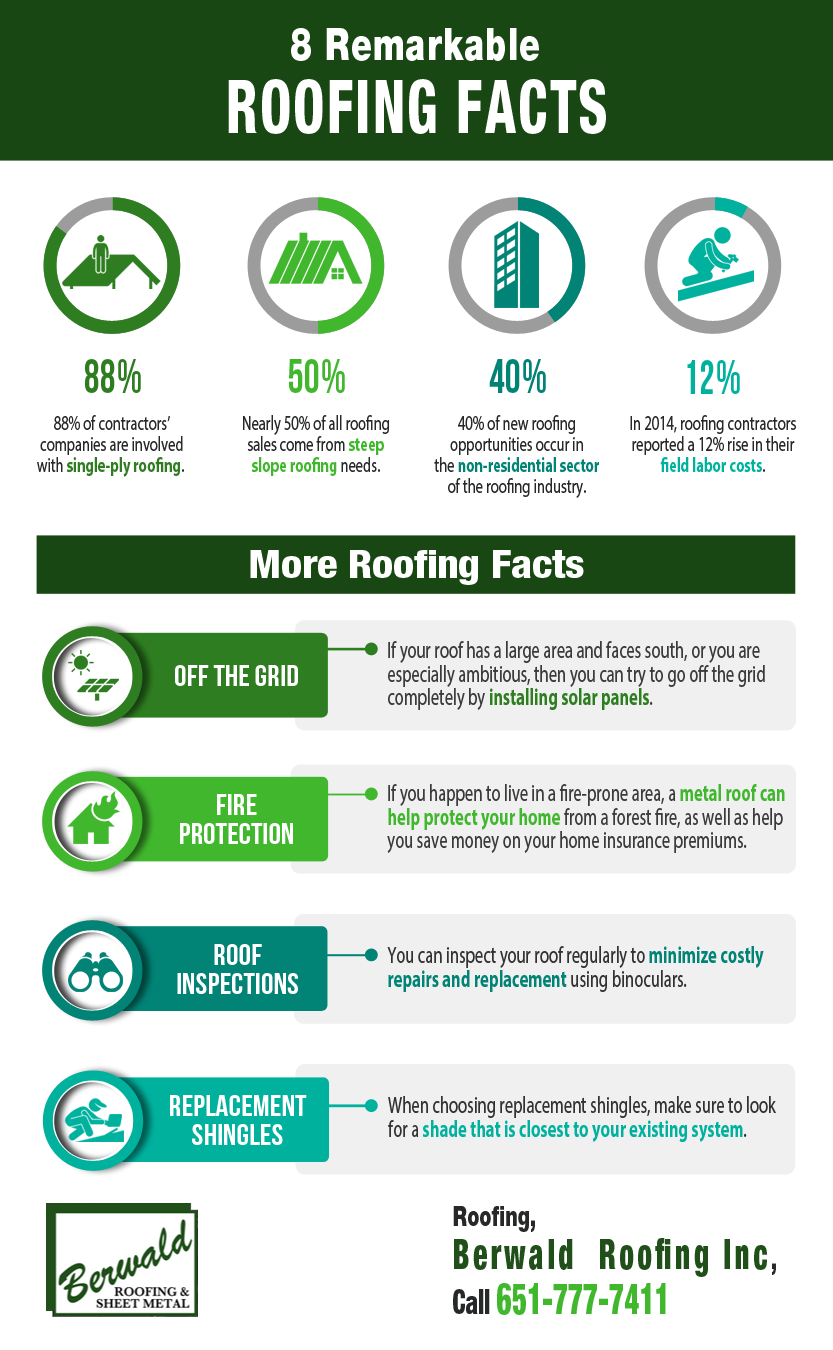 8 Remarkable
ROOFING FACTS

88%

88% of contractors' companies are involved with single-ply roofing.

50%

Nearly 50% of all roofing sales come from steep slope roofing needs.

40%

40% of new roofing opportunities occur in the non-residential sector of the roofing industry.

12%

In 2014, roofing contractors reported a 12% rise in their field labor costs.

More Roofing Facts

OFF THE GRID

If your roof has a large area and faces south, or you are especially ambitious, then you can try to go off the grid completely by installing solar panels.

FIRE PROTECTION

If you happen to live in a fire-prone area, a metal roof can help protect your home from a forest fire, as well as help you save money on your home insurance premiums.

ROOF INSPECTIONS

You can inspect your roof regularly to minimize costly repairs and replacement using binoculars.

REPLACEMENT SHINGLES

When choosing replacement shingles, make sure to look for a shade that is closest to your existing system.

Berwald
ROOFING & SHEET METAL

Roofing,
Berwald Roofing Inc,
Call 651-777-7411