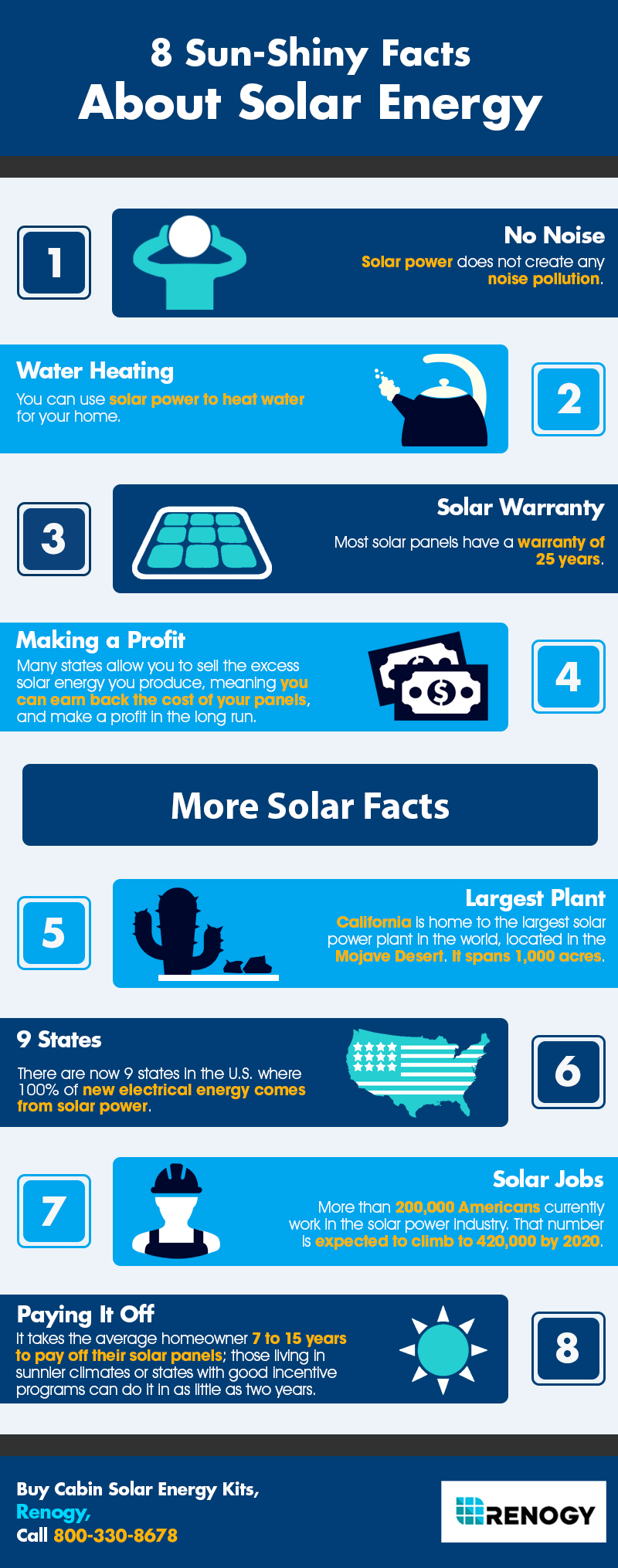 8 Sun-Shiny Facts
About Solar Energy

1

No Noise
Solar power does not create any noise pollution.

Water Heating
You can use solar power to heat water for your home.

2

3

Solar Warranty
Most solar panels have a warranty of 25 years.

Making a Profit
Many states allow you to sell the excess solar energy you produce, meaning you can earn back the cost of your panels, and make a profit in the long run.

4

More Solar Facts

5

Largest Plant
California is home to the largest solar power plant in the world, located in the Mojave Desert. It spans 1,000 acres.

9 States
There are now 9 states in the U.S. where 100% of new electrical energy comes from solar power.

6

7

Solar Jobs
More than 200,000 Americans currently work in the solar power industry. That number is expected to climb to 420,000 by 2020.

Paying It Off
It takes the average homeowner 7 to 15 years to pay off their solar panels; those living in sunnier climates or states with good incentive programs can do it in as little as two years.

8

Buy Cabin Solar Energy Kits,
Renogy,
Call 800-330-8678

RENOGY