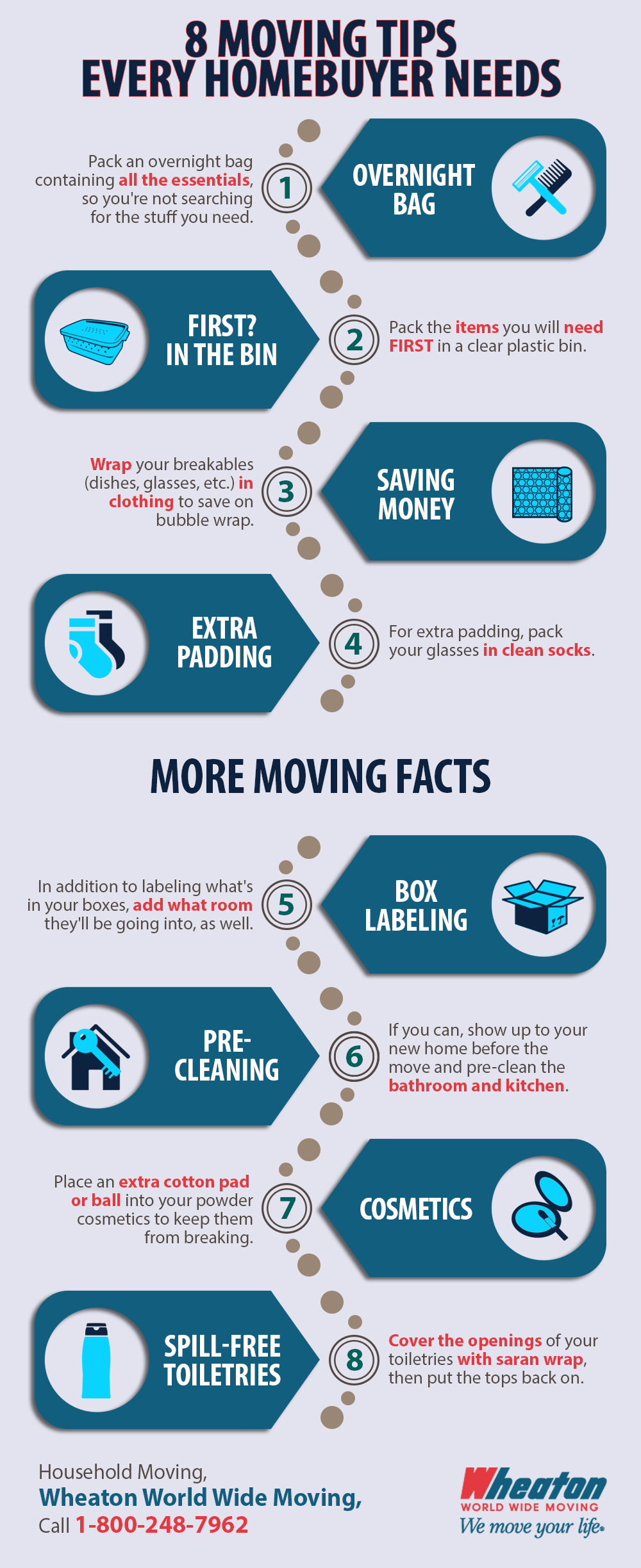 8 MOVING TIPS
EVERY HOMEBUYER NEEDS

Pack an overnight bag containing all the essentials, so you're not searching for the stuff you need.

1

OVERNIGHT BAG

FIRST? IN THE BIN

2

Pack the items you will need FIRST in a clear plastic bin.

Wrap your breakables (dishes, glasses, etc.) in clothing to save on bubble wrap.

3

SAVING MONEY

EXTRA PADDING

4

For extra padding, pack your glasses in clean socks.

MORE MOVING FACTS

In addition to labeling what's in your boxes, add what room they'll be going into, as well.

5

BOX LABELING

PRE-CLEANING

6

If you can, show up to your new home before the move and pre-clean the bathroom and kitchen.

Place an extra cotton pad or ball into your powder cosmetics to keep them from breaking.

7

COSMETICS

SPILL-FREE TOILETRIES

8

Cover the openings of your toiletries with saran wrap, then put the tops back on.

Household Moving,
Wheaton World Wide Moving,
Call 1-800-248-7962

Wheaton
WORLD WIDE MOVING
We move your life.