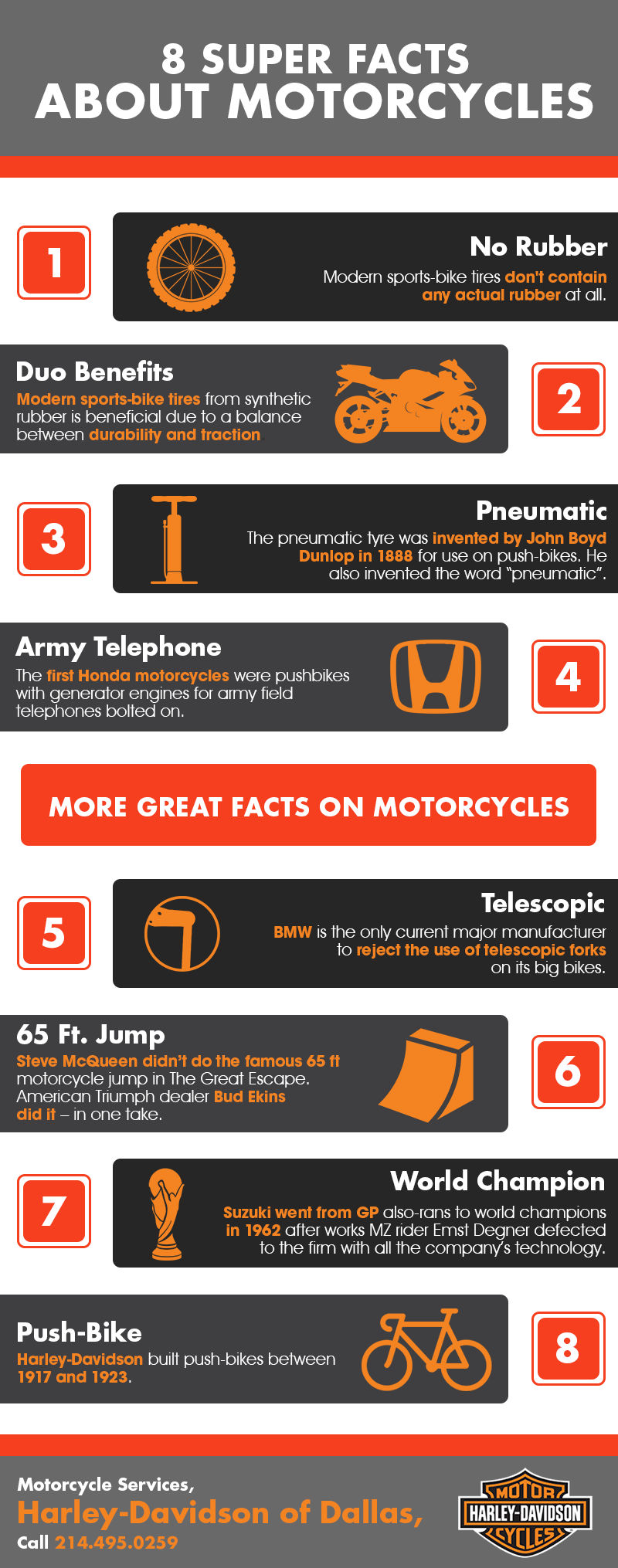 8 SUPER FACTS ABOUT MOTORCYCLES

1

No Rubber

Modern sports-bike tires don't contain any actual rubber at all.

Duo Benefits

Modern sports-bike tires from synthetic rubber is beneficial due to a balance between durability and traction

2

3

Pneumatic

The pneumatic tyre was invented by John Boyd Dunlop in 1888 for use on push-bikes. He also invented the word "pneumatic".

Army Telephone

The first Honda motorcycles were pushbikes with generator engines for army field telephones bolted on.

4

MORE GREAT FACTS ON MOTORCYCLES

5

Telescopic

BMW is the only current major manufacturer to reject the use of telescopic forks on its big bikes.

65 Ft. Jump

Steve McQueen didn't do the famous 65 ft motorcycle jump in The Great Escape. American Triumph dealer Bud Ekins did it – in one take.

6

7

World Champion

Suzuki went from GP also-rans to world champions in 1962 after works MZ rider Ernst Degner defected to the firm with all the company's technology.

Push-Bike

Harley-Davidson built push-bikes between 1917 and 1923.

8

Motorcycle Services,

Harley-Davidson of Dallas,

Call 214.495.0259

MOTOR HARLEY-DAVIDSON CYCLES