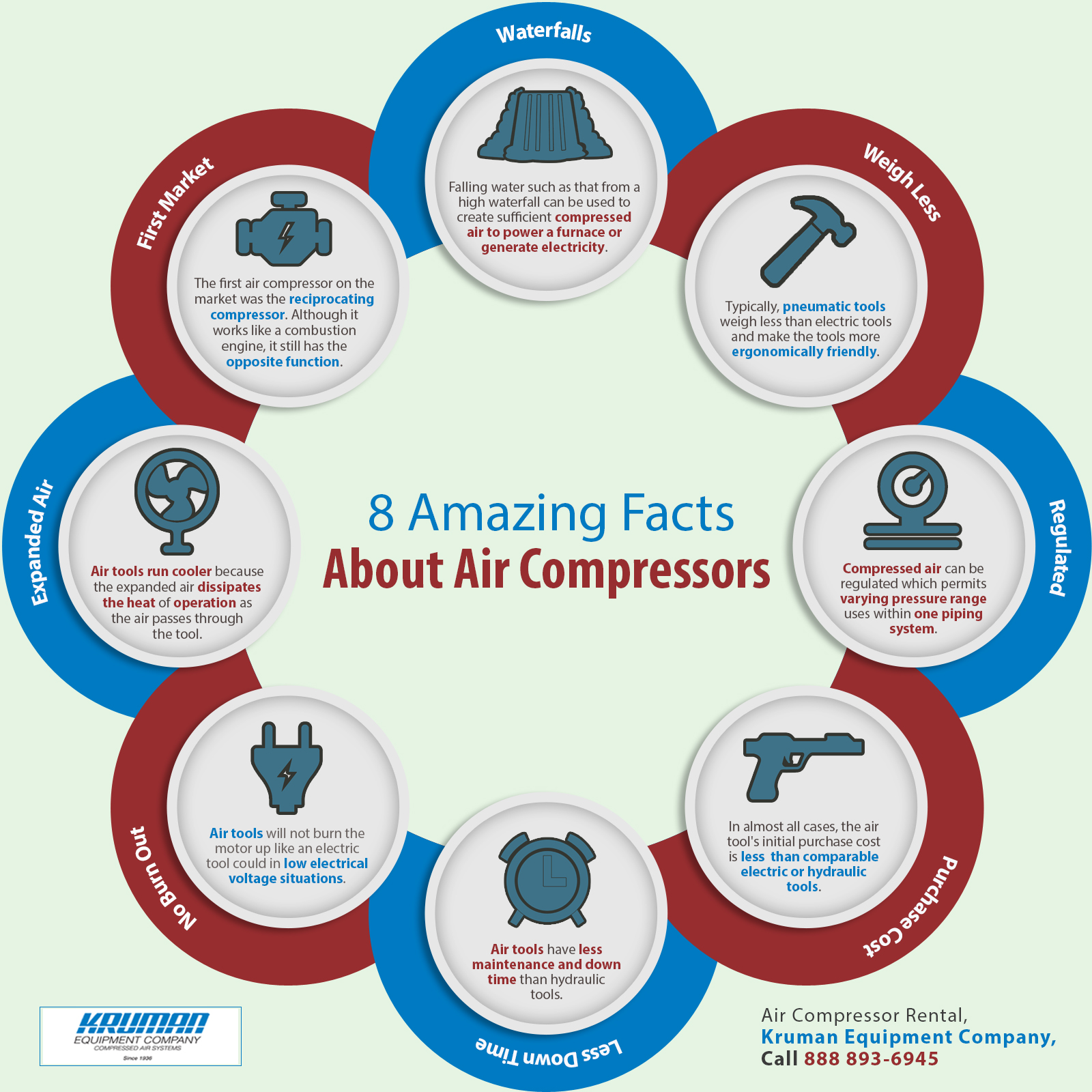 8 Amazing Facts
About Air Compressors

Waterfalls

Falling water such as that from a high waterfall can be used to create sufficient compressed air to power a furnace or generate electricity.

Weigh Less

Typically, pneumatic tools weigh less than electric tools and make the tools more ergonomically friendly.

Regulated

Compressed air can be regulated which permits varying pressure range uses within one piping system.

Purchase Cost

In almost all cases, the air tool's initial purchase cost is less than comparable electric or hydraulic tools.

Less Down Time

Air tools have less maintenance and down time than hydraulic tools.

No Burn Out

Air tools will not burn the motor up like an electric tool could in low electrical voltage situations.

Expanded Air

Air tools run cooler because the expanded air dissipates the heat of operation as the air passes through the tool.

First Market

The first air compressor on the market was the reciprocating compressor. Although it works like a combustion engine, it still has the opposite function.

KRUMAN
EQUIPMENT COMPANY
COMPRESSED AIR SYSTEMS
Since 1936

Air Compressor Rental,
Kruman Equipment Company,
Call 888 893-6945