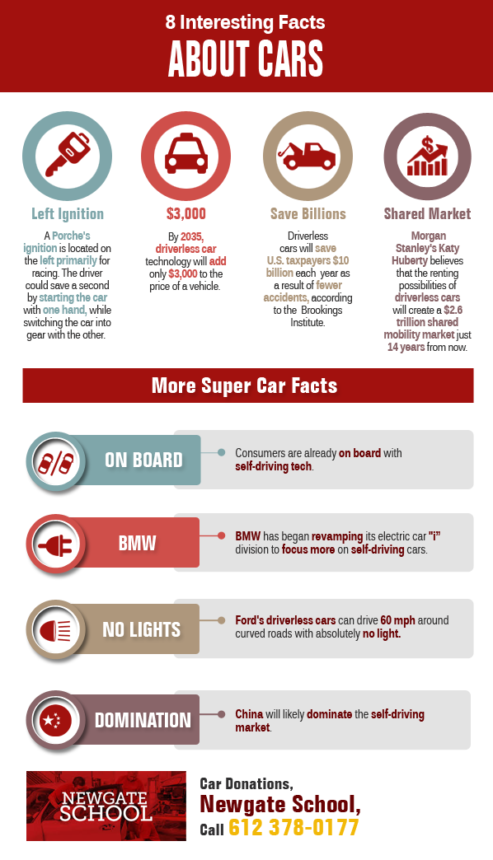 8 Interesting Facts
ABOUT CARS

Left Ignition
A Porche's ignition is located on the left primarily for racing. The driver could save a second by starting the car with one hand, while switching the car into gear with the other.

$3,000
By 2035, driverless car technology will add only $3,000 to the price of a vehicle.

Save Billions
Driverless cars will save U.S. taxpayers $10 billion each year as a result of fewer accidents, according to the Brookings Institute.

Shared Market
Morgan Stanley's Katy Huberty believes that the renting possibilities of driverless cars will create a $2.6 trillion shared mobility market just 14 years from now.

More Super Car Facts

ON BOARD
Consumers are already on board with self-driving tech.

BMW
BMW has began revamping its electric car "i" division to focus more on self-driving cars.

NO LIGHTS
Ford's driverless cars can drive 60 mph around curved roads with absolutely no light.

DOMINATION
China will likely dominate the self-driving market.

NEWGATE SCHOOL
Car Donations,
Newgate School,
Call 612 378-0177