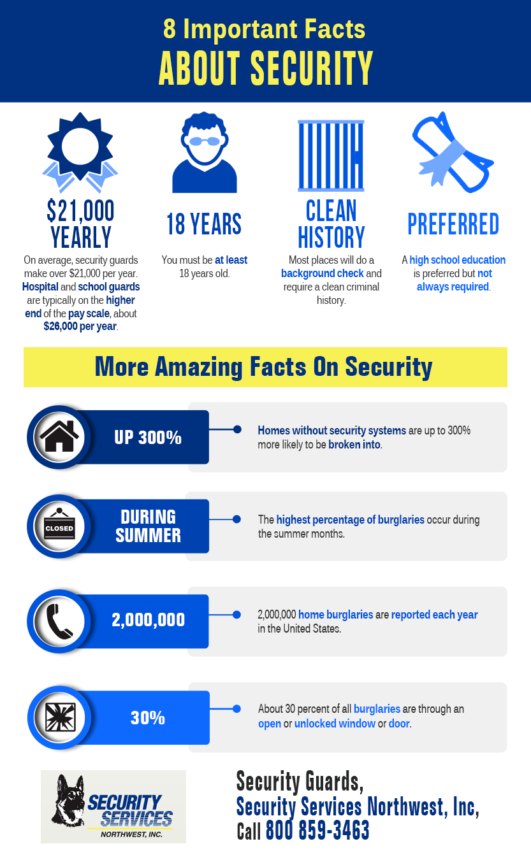 8 Important Facts
ABOUT SECURITY

$21,000 YEARLY
On average, security guards make over $21,000 per year. Hospital and school guards are typically on the higher end of the pay scale, about $26,000 per year.

18 YEARS
You must be at least 18 years old.

CLEAN HISTORY
Most places will do a background check and require a clean criminal history.

PREFERRED
A high school education is preferred but not always required.

More Amazing Facts On Security

UP 300%
Homes without security systems are up to 300% more likely to be broken into.

CLOSED
DURING SUMMER
The highest percentage of burglaries occur during the summer months.

2,000,000
2,000,000 home burglaries are reported each year in the United States.

30%
About 30 percent of all burglaries are through an open or unlocked window or door.

SECURITY SERVICES NORTHWEST, INC.

Security Guards,
Security Services Northwest, Inc,
Call 800 859-3463