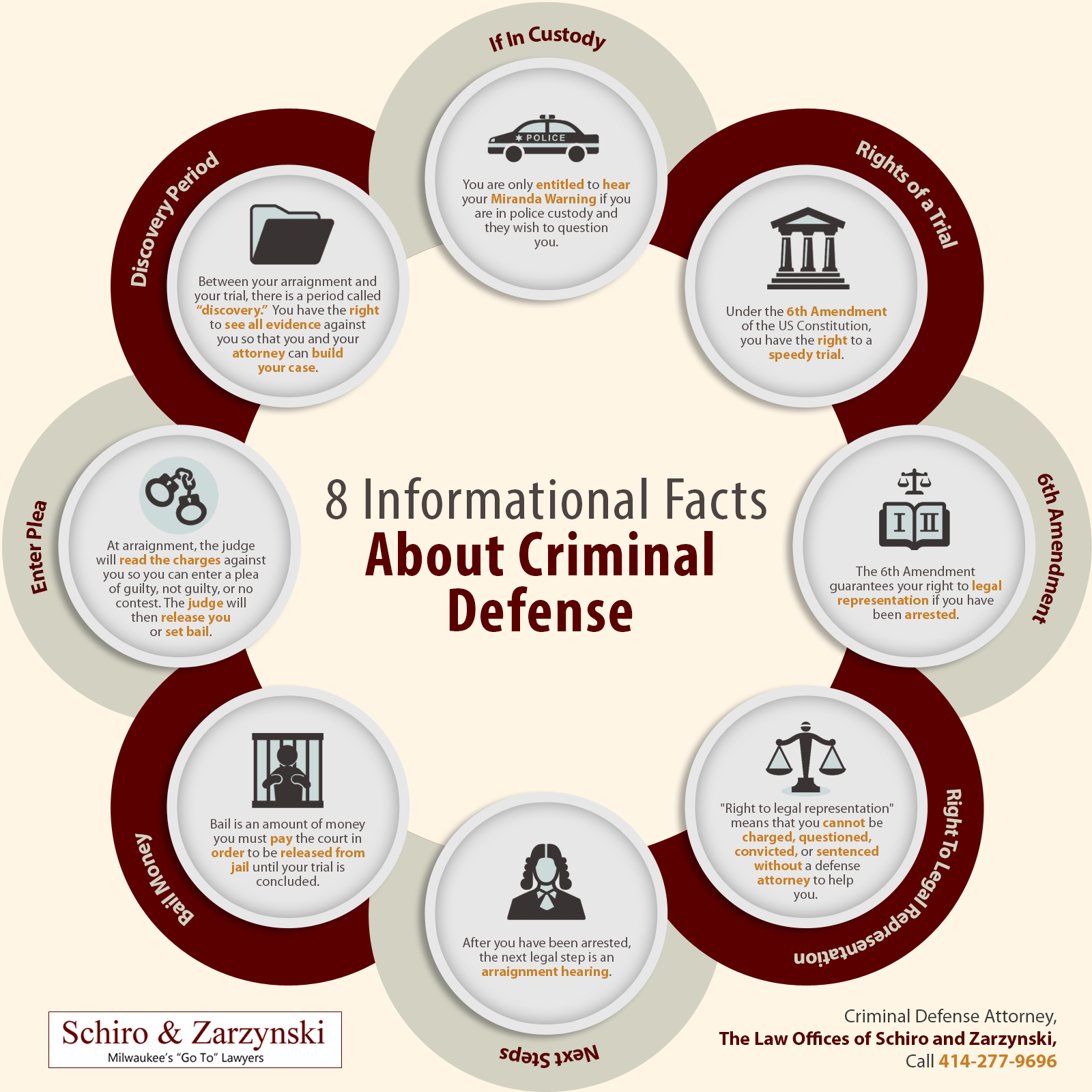 8 Informational Facts
About Criminal Defense

If In Custody

POLICE

You are only entitled to hear your Miranda Warning if you are in police custody and they wish to question you.

Rights of a Trial

Under the 6th Amendment of the US Constitution, you have the right to a speedy trial.

6th Amendment

I II

The 6th Amendment guarantees your right to legal representation if you have been arrested.

Right To Legal Representation

"Right to legal representation" means that you cannot be charged, questioned, convicted, or sentenced without a defense attorney to help you.

Next Steps

After you have been arrested, the next legal step is an arraignment hearing.

Bail Money

Bail is an amount of money you must pay the court in order to be released from jail until your trial is concluded.

Enter Plea

At arraignment, the judge will read the charges against you so you can enter a plea of guilty, not guilty, or no contest. The judge will then release you or set bail.

Discovery Period

Between your arraignment and your trial, there is a period called "discovery." You have the right to see all evidence against you so that you and your attorney can build your case.

Schiro & Zarzynski
Milwaukee's "Go To" Lawyers

Criminal Defense Attorney,
The Law Offices of Schiro and Zarzynski,
Call 414-277-9696