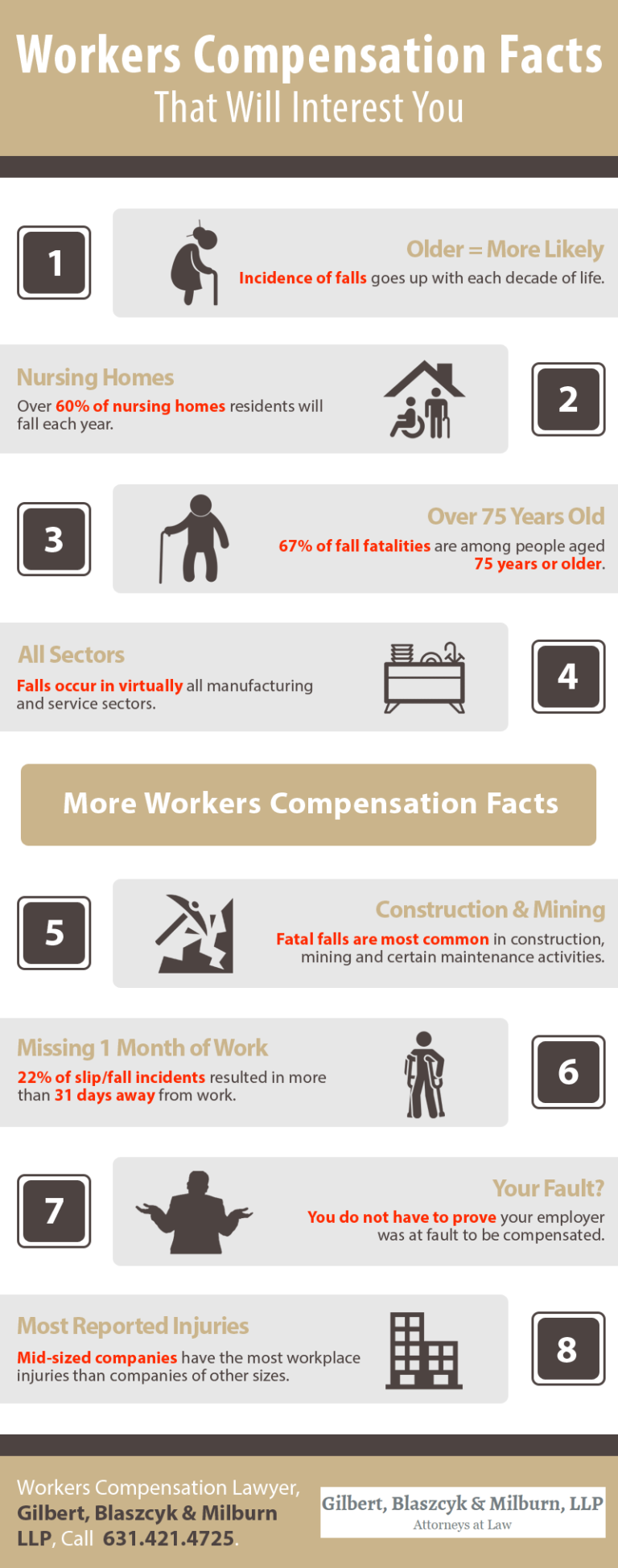 Workers Compensation Facts
That Will Interest You

1

Older = More Likely
Incidence of falls goes up with each decade of life.

Nursing Homes
Over 60% of nursing homes residents will fall each year.

2

3

Over 75 Years Old
67% of fall fatalities are among people aged 75 years or older.

All Sectors
Falls occur in virtually all manufacturing and service sectors.

4

More Workers Compensation Facts

5

Construction & Mining
Fatal falls are most common in construction, mining and certain maintenance activities.

Missing 1 Month of Work
22% of slip/fall incidents resulted in more than 31 days away from work.

6

7

Your Fault?
You do not have to prove your employer was at fault to be compensated.

Most Reported Injuries
Mid-sized companies have the most workplace injuries than companies of other sizes.

8

Workers Compensation Lawyer, Gilbert, Blaszcyk & Milburn LLP, Call 631.421.4725.

Gilbert, Blaszcyk & Milburn, LLP
Attorneys at Law