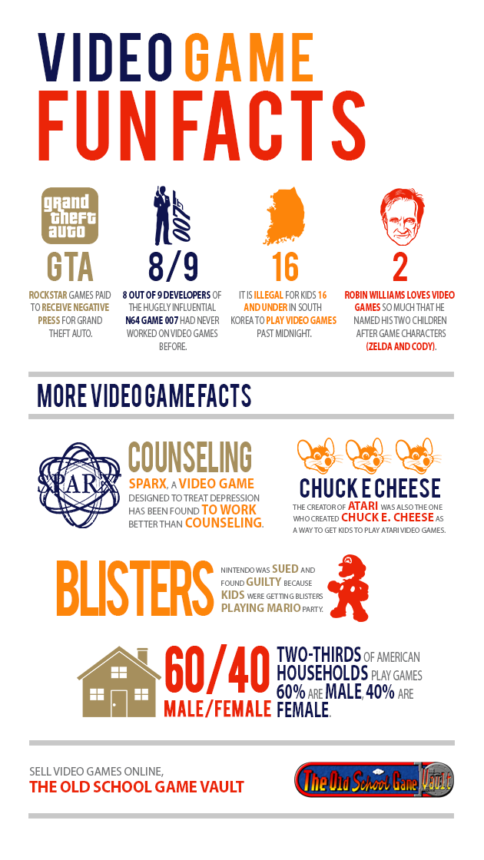 VIDEO GAME
FUN FACTS

grand theft auto

GTA

ROCKSTAR GAMES PAID TO RECEIVE NEGATIVE PRESS FOR GRAND THEFT AUTO.

007

8/9

8 OUT OF 9 DEVELOPERS OF THE HUGELY INFLUENTIAL N64 GAME 007 HAD NEVER WORKED ON VIDEO GAMES BEFORE.

16

IT IS ILLEGAL FOR KIDS 16 AND UNDER IN SOUTH KOREA TO PLAY VIDEO GAMES PAST MIDNIGHT.

2

ROBIN WILLIAMS LOVES VIDEO GAMES SO MUCH THAT HE NAMED HIS TWO CHILDREN AFTER GAME CHARACTERS (ZELDA AND CODY).

MORE VIDEO GAME FACTS

SPARX

COUNSELING

SPARX, A VIDEO GAME DESIGNED TO TREAT DEPRESSION HAS BEEN FOUND TO WORK BETTER THAN COUNSELING.

CHUCK E CHEESE

THE CREATOR OF ATARI WAS ALSO THE ONE WHO CREATED CHUCK E. CHEESE AS A WAY TO GET KIDS TO PLAY ATARI VIDEO GAMES.

BLISTERS

NINTENDO WAS SUED AND FOUND GUILTY BECAUSE KIDS WERE GETTING BLISTERS PLAYING MARIO PARTY.

60/40
MALE/FEMALE

TWO-THIRDS OF AMERICAN HOUSEHOLDS PLAY GAMES 60% ARE MALE, 40% ARE FEMALE.

SELL VIDEO GAMES ONLINE,
THE OLD SCHOOL GAME VAULT

The Old School Game Vault