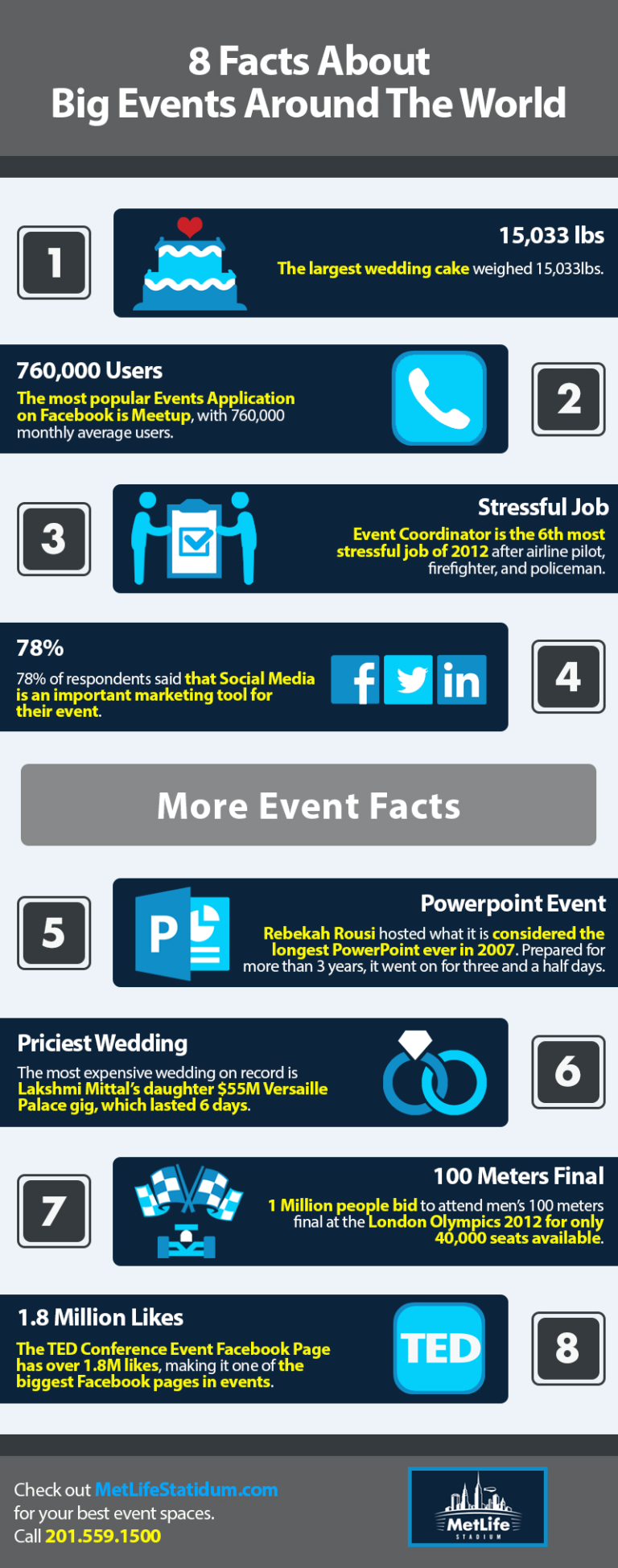 8 Facts About
Big Events Around The World

1

15,033 lbs
The largest wedding cake weighed 15,033lbs.

760,000 Users
The most popular Events Application on Facebook is Meetup, with 760,000 monthly average users.

2

3

Stressful Job
Event Coordinator is the 6th most stressful job of 2012 after airline pilot, firefighter, and policeman.

78%
78% of respondents said that Social Media is an important marketing tool for their event.

f in

4

More Event Facts

5

P

Powerpoint Event
Rebekah Rousi hosted what it is considered the longest PowerPoint ever in 2007. Prepared for more than 3 years, it went on for three and a half days.

Priciest Wedding
The most expensive wedding on record is Lakshmi Mittal's daughter $55M Versaille Palace gig, which lasted 6 days.

6

7

100 Meters Final
1 Million people bid to attend men's 100 meters final at the London Olympics 2012 for only 40,000 seats available.

1.8 Million Likes
The TED Conference Event Facebook Page has over 1.8M likes, making it one of the biggest Facebook pages in events.

TED

8

Check out MetLifeStatidum.com for your best event spaces.
Call 201.559.1500

MetLife
STADIUM