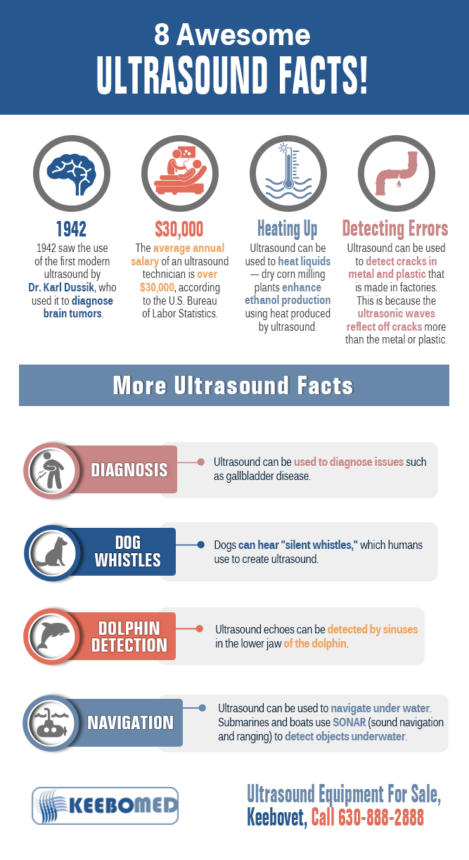 8 Awesome
ULTRASOUND FACTS!

1942
1942 saw the use of the first modern ultrasound by Dr. Karl Dussik, who used it to diagnose brain tumors.

$30,000
The average annual salary of an ultrasound technician is over $30,000, according to the U.S. Bureau of Labor Statistics.

Heating Up
Ultrasound can be used to heat liquids — dry corn milling plants enhance ethanol production using heat produced by ultrasound.

Detecting Errors
Ultrasound can be used to detect cracks in metal and plastic that is made in factories. This is because the ultrasonic waves reflect off cracks more than the metal or plastic.

More Ultrasound Facts

DIAGNOSIS
Ultrasound can be used to diagnose issues such as gallbladder disease.

DOG WHISTLES
Dogs can hear "silent whistles," which humans use to create ultrasound.

DOLPHIN DETECTION
Ultrasound echoes can be detected by sinuses in the lower jaw of the dolphin.

NAVIGATION
Ultrasound can be used to navigate under water. Submarines and boats use SONAR (sound navigation and ranging) to detect objects underwater.

KEEBOMED

Ultrasound Equipment For Sale, Keebovet, Call 630-888-2888