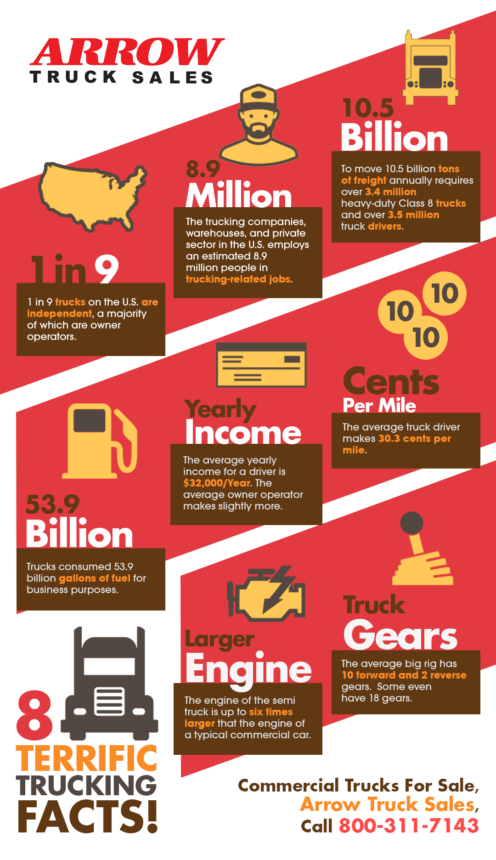 ARROW
TRUCK SALES

10.5
Billion

To move 10.5 billion tons of freight annually requires over 3.4 million heavy-duty Class 8 trucks and over 3.5 million truck drivers.

8.9
Million

The trucking companies, warehouses, and private sector in the U.S. employs an estimated 8.9 million people in trucking-related jobs.

1 in 9

1 in 9 trucks on the U.S. are independent, a majority of which are owner operators.

10 10 10

Cents
Per Mile

The average truck driver makes 30.3 cents per mile.

Yearly
Income

The average yearly income for a driver is $32,000/Year. The average owner operator makes slightly more.

53.9
Billion

Trucks consumed 53.9 billion gallons of fuel for business purposes.

Truck
Gears

The average big rig has 10 forward and 2 reverse gears. Some even have 18 gears.

Larger
Engine

The engine of the semi truck is up to six times larger that the engine of a typical commercial car.

8
TERRIFIC
TRUCKING
FACTS!

Commercial Trucks For Sale,
Arrow Truck Sales,
Call 800-311-7143