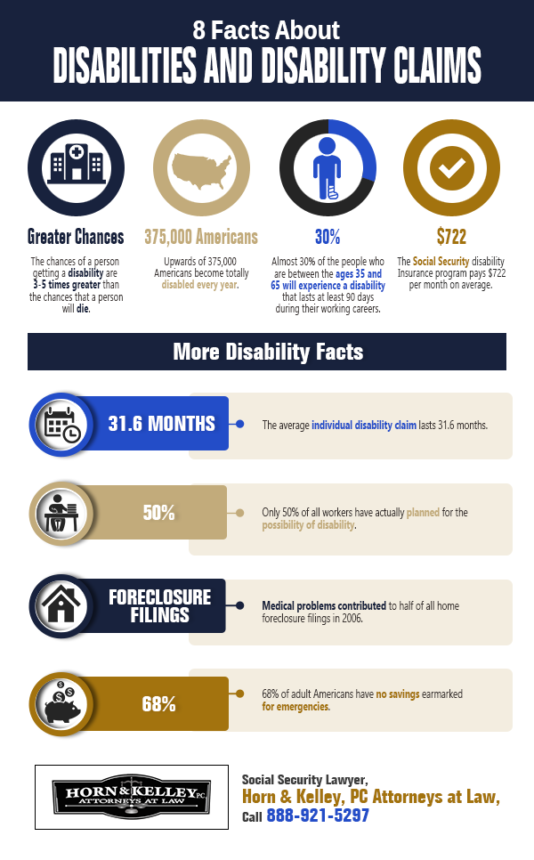 8 Facts About
DISABILITIES AND DISABILITY CLAIMS

Greater Chances
The chances of a person getting a disability are 3-5 times greater than the chances that a person will die.

375,000 Americans
Upwards of 375,000 Americans become totally disabled every year.

30%
Almost 30% of the people who are between the ages 35 and 65 will experience a disability that lasts at least 90 days during their working careers.

$722
The Social Security disability Insurance program pays $722 per month on average.

More Disability Facts

31.6 MONTHS
The average individual disability claim lasts 31.6 months.

50%
Only 50% of all workers have actually planned for the possibility of disability.

FORECLOSURE FILINGS
Medical problems contributed to half of all home foreclosure filings in 2006.

68%
68% of adult Americans have no savings earmarked for emergencies.

HORN & KELLEY PC ATTORNEYS AT LAW

Social Security Lawyer,
Horn & Kelley, PC Attorneys at Law,
Call 888-921-5297