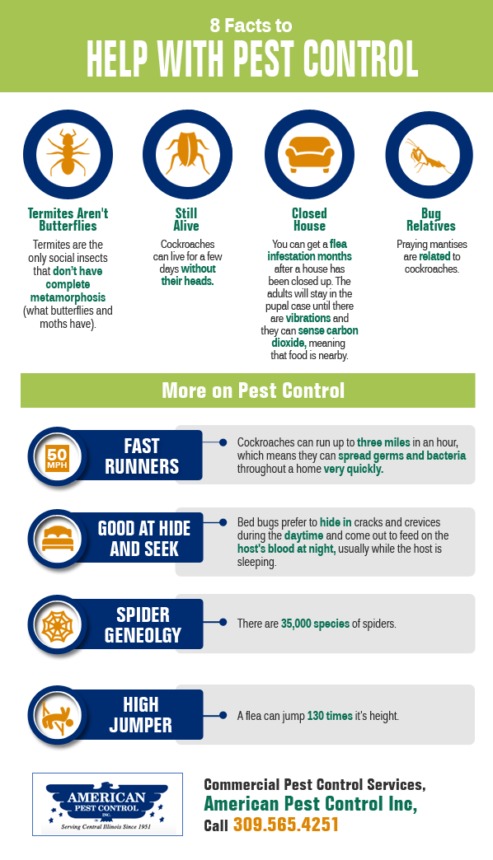 8 Facts to
HELP WITH PEST CONTROL

Termites Aren't Butterflies
Termites are the only social insects that don't have complete metamorphosis (what butterflies and moths have).

Still Alive
Cockroaches can live for a few days without their heads.

Closed House
You can get a flea infestation months after a house has been closed up. The adults will stay in the pupal case until there are vibrations and they can sense carbon dioxide, meaning that food is nearby.

Bug Relatives
Praying mantises are related to cockroaches.

More on Pest Control

50 MPH
FAST RUNNERS
Cockroaches can run up to three miles in an hour, which means they can spread germs and bacteria throughout a home very quickly.

GOOD AT HIDE AND SEEK
Bed bugs prefer to hide in cracks and crevices during the daytime and come out to feed on the host's blood at night, usually while the host is sleeping.

SPIDER GENEOLGY
There are 35,000 species of spiders.

HIGH JUMPER
A flea can jump 130 times it's height.

AMERICAN PEST CONTROL INC.
Serving Central Illinois Since 1951

Commercial Pest Control Services,
American Pest Control Inc,
Call 309.565.4251