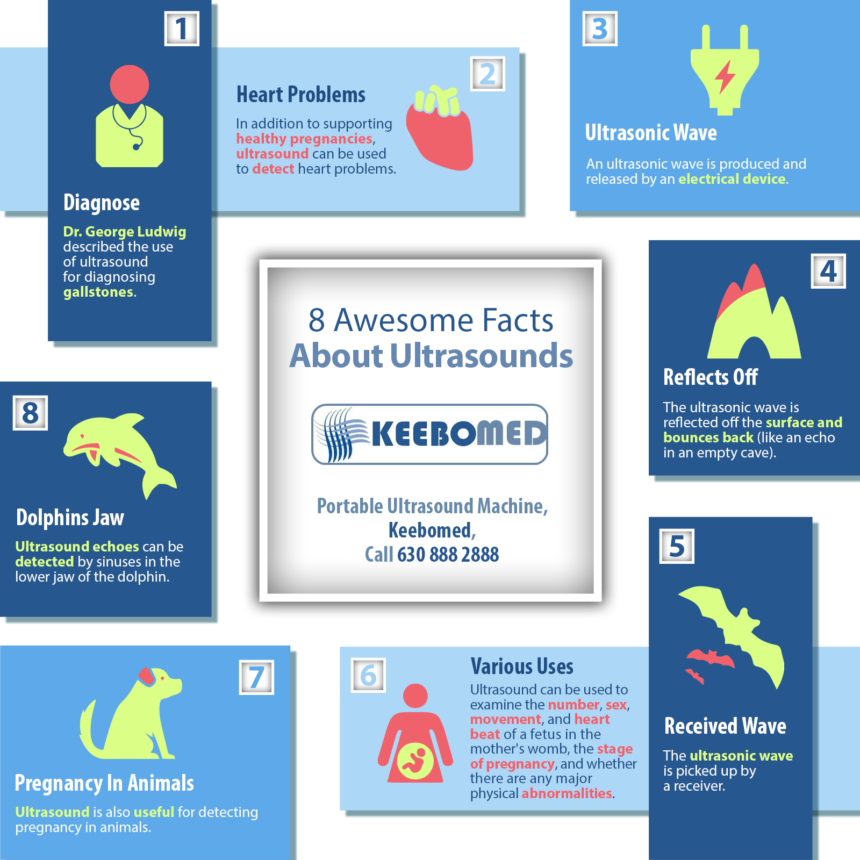 8 Awesome Facts
About Ultrasounds

KEEBOMED

Portable Ultrasound Machine,
Keebomed,
Call 630 888 2888

1

Diagnose

Dr. George Ludwig described the use of ultrasound for diagnosing gallstones.

2

Heart Problems

In addition to supporting healthy pregnancies, ultrasound can be used to detect heart problems.

3

Ultrasonic Wave

An ultrasonic wave is produced and released by an electrical device.

4

Reflects Off

The ultrasonic wave is reflected off the surface and bounces back (like an echo in an empty cave).

5

Received Wave

The ultrasonic wave is picked up by a receiver.

6

Various Uses

Ultrasound can be used to examine the number, sex, movement, and heart beat of a fetus in the mother's womb, the stage of pregnancy, and whether there are any major physical abnormalities.

7

Pregnancy In Animals

Ultrasound is also useful for detecting pregnancy in animals.

8

Dolphins Jaw

Ultrasound echoes can be detected by sinuses in the lower jaw of the dolphin.