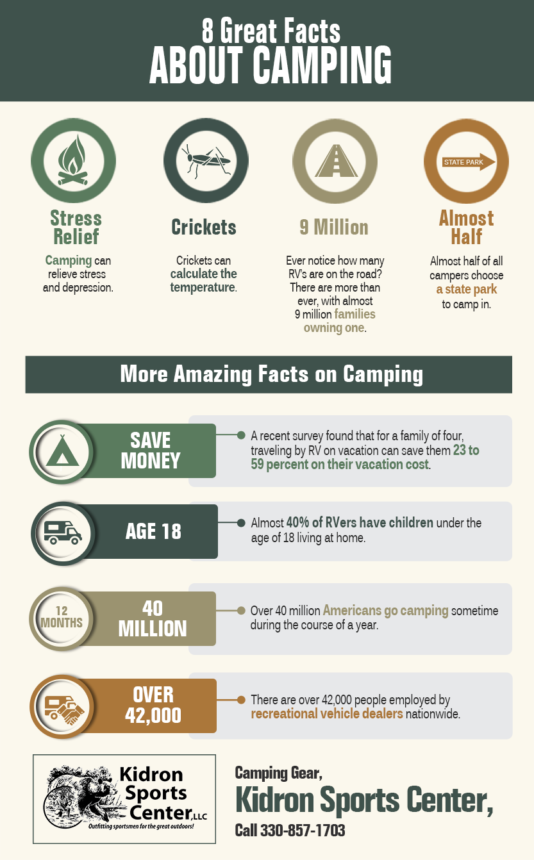 8 Great Facts
ABOUT CAMPING

Stress Relief
Camping can relieve stress and depression.

Crickets
Crickets can calculate the temperature.

9 Million
Ever notice how many RV's are on the road? There are more than ever, with almost 9 million families owning one.

STATE PARK
Almost Half
Almost half of all campers choose a state park to camp in.

More Amazing Facts on Camping

SAVE MONEY
A recent survey found that for a family of four, traveling by RV on vacation can save them 23 to 59 percent on their vacation cost.

AGE 18
Almost 40% of RVers have children under the age of 18 living at home.

12 MONTHS
40 MILLION
Over 40 million Americans go camping sometime during the course of a year.

OVER 42,000
There are over 42,000 people employed by recreational vehicle dealers nationwide.

Kidron Sports Center, LLC
Outfitting sportsmen for the great outdoors!

Camping Gear,
Kidron Sports Center,
Call 330-857-1703