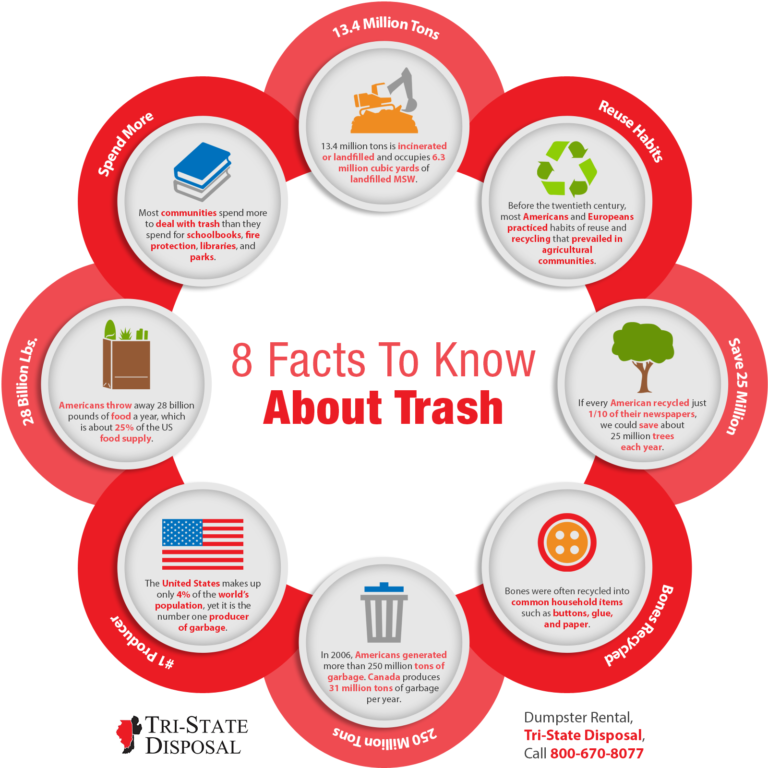 8 Facts To Know
About Trash

13.4 Million Tons

13.4 million tons is incinerated or landfilled and occupies 6.3 million cubic yards of landfilled MSW.

Reuse Habits

Before the twentieth century, most Americans and Europeans practiced habits of reuse and recycling that prevailed in agricultural communities.

Save 25 Million

If every American recycled just 1/10 of their newspapers, we could save about 25 million trees each year.

Bones Recycled

Bones were often recycled into common household items such as buttons, glue, and paper.

250 Million Tons

In 2006, Americans generated more than 250 million tons of garbage. Canada produces 31 million tons of garbage per year.

#1 Producer

The United States makes up only 4% of the world's population, yet it is the number one producer of garbage.

28 Billion Lbs.

Americans throw away 28 billion pounds of food a year, which is about 25% of the US food supply.

Spend More

Most communities spend more to deal with trash than they spend for schoolbooks, fire protection, libraries, and parks.

TRI-STATE DISPOSAL

Dumpster Rental,
Tri-State Disposal,
Call 800-670-8077