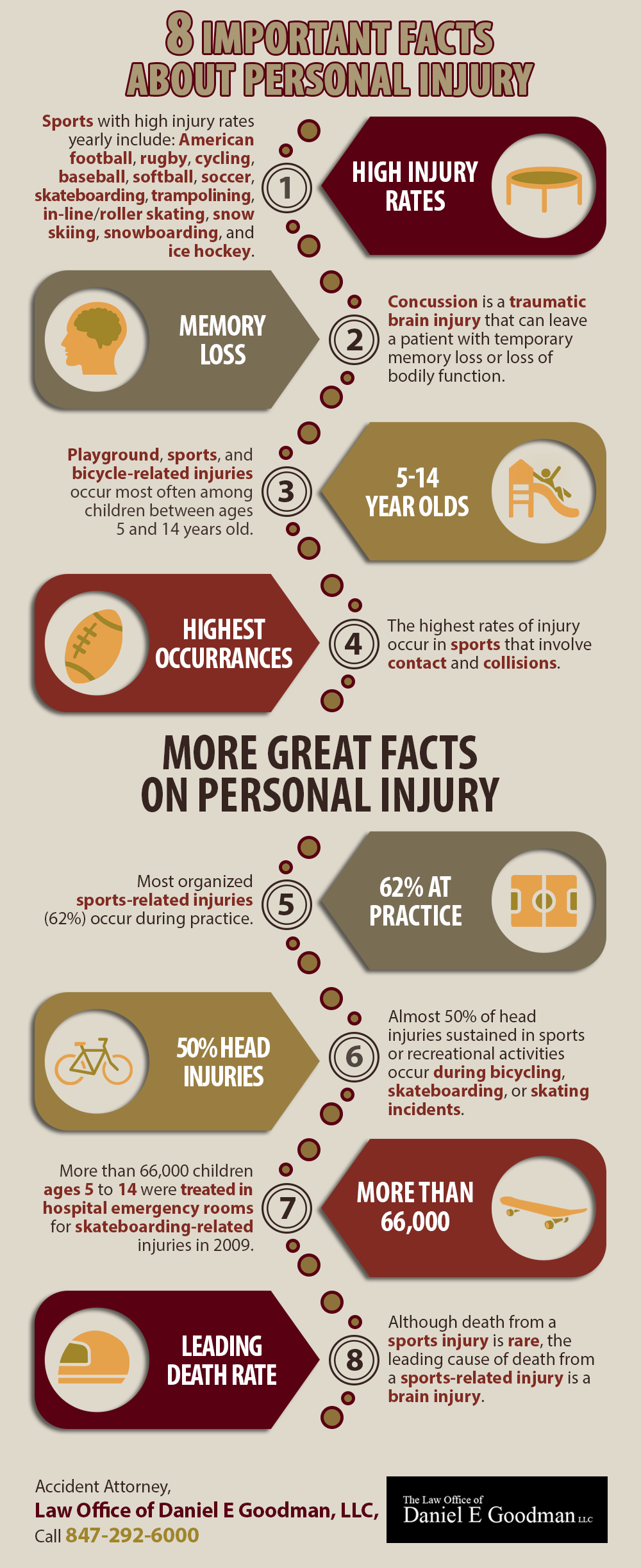 8 IMPORTANT FACTS ABOUT PERSONAL INJURY

Sports with high injury rates yearly include: American football, rugby, cycling, baseball, softball, soccer, skateboarding, trampolining, in-line/roller skating, snow skiing, snowboarding, and ice hockey.

1

HIGH INJURY RATES

MEMORY LOSS

2

Concussion is a traumatic brain injury that can leave a patient with temporary memory loss or loss of bodily function.

Playground, sports, and bicycle-related injuries occur most often among children between ages 5 and 14 years old.

3

5-14 YEAR OLDS

HIGHEST OCCURRANCES

4

The highest rates of injury occur in sports that involve contact and collisions.

MORE GREAT FACTS ON PERSONAL INJURY

Most organized sports-related injuries (62%) occur during practice.

5

62% AT PRACTICE

50% HEAD INJURIES

6

Almost 50% of head injuries sustained in sports or recreational activities occur during bicycling, skateboarding, or skating incidents.

More than 66,000 children ages 5 to 14 were treated in hospital emergency rooms for skateboarding-related injuries in 2009.

7

MORE THAN 66,000

LEADING DEATH RATE

8

Although death from a sports injury is rare, the leading cause of death from a sports-related injury is a brain injury.

Accident Attorney,
Law Office of Daniel E Goodman, LLC,
Call 847-292-6000

The Law Office of
Daniel E Goodman LLC